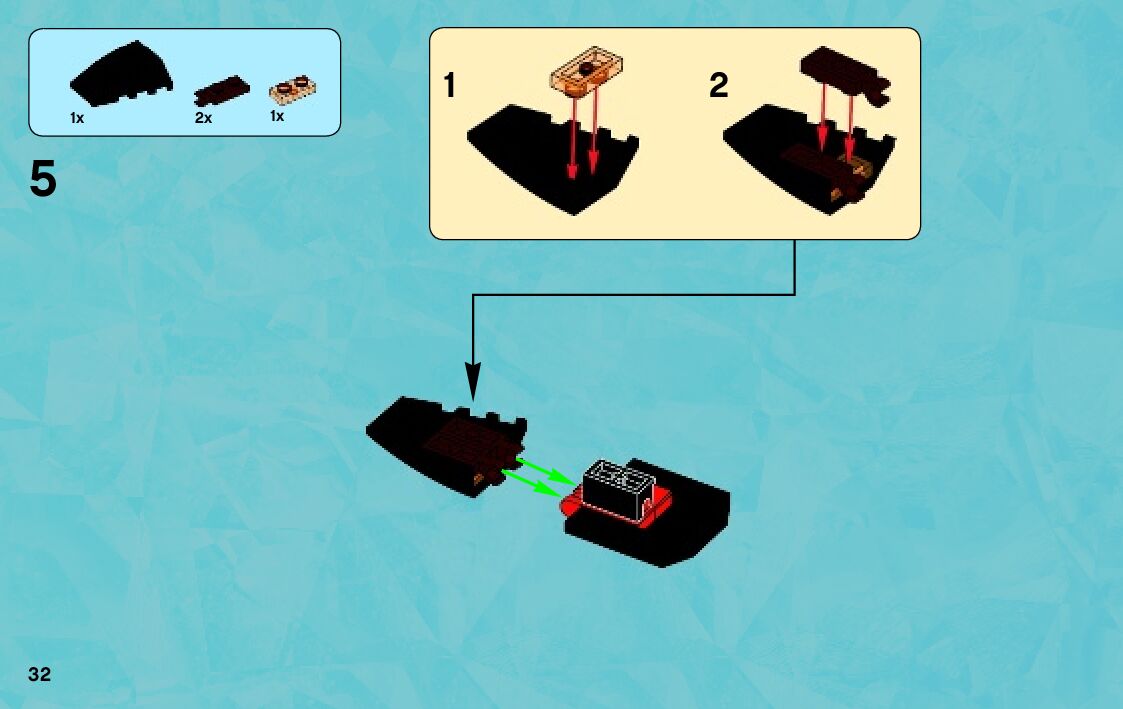 1x
2x
1x

5

1

2

32