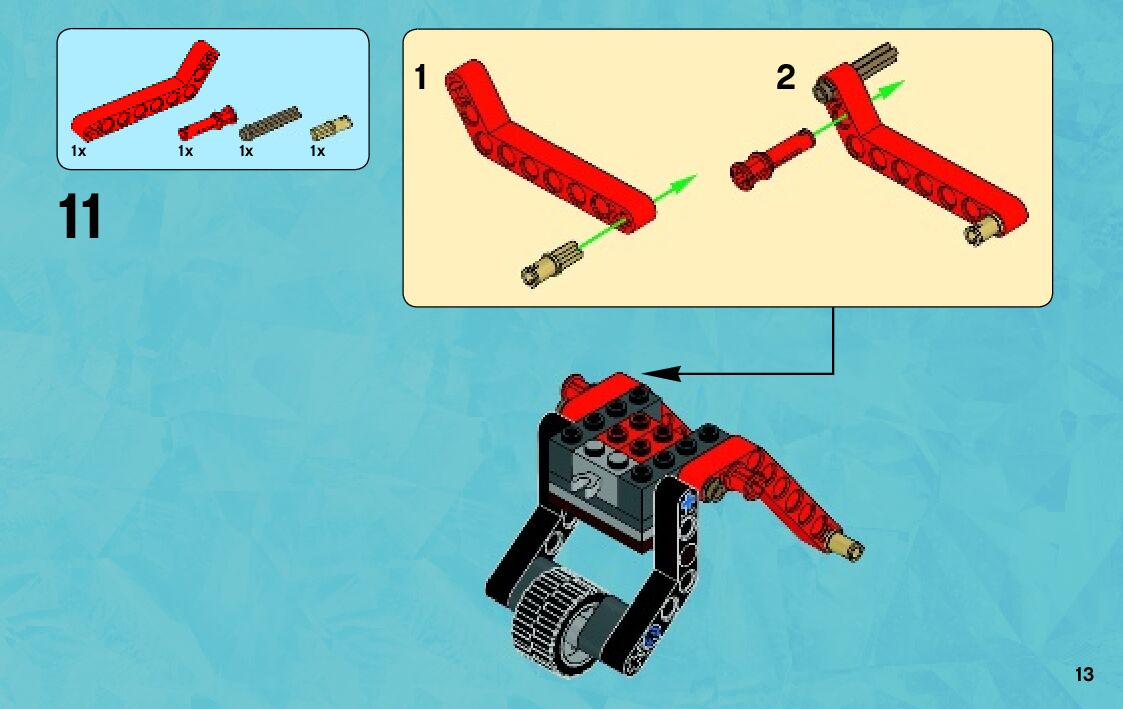 1x 1x 1x 1x

11

1

2

13