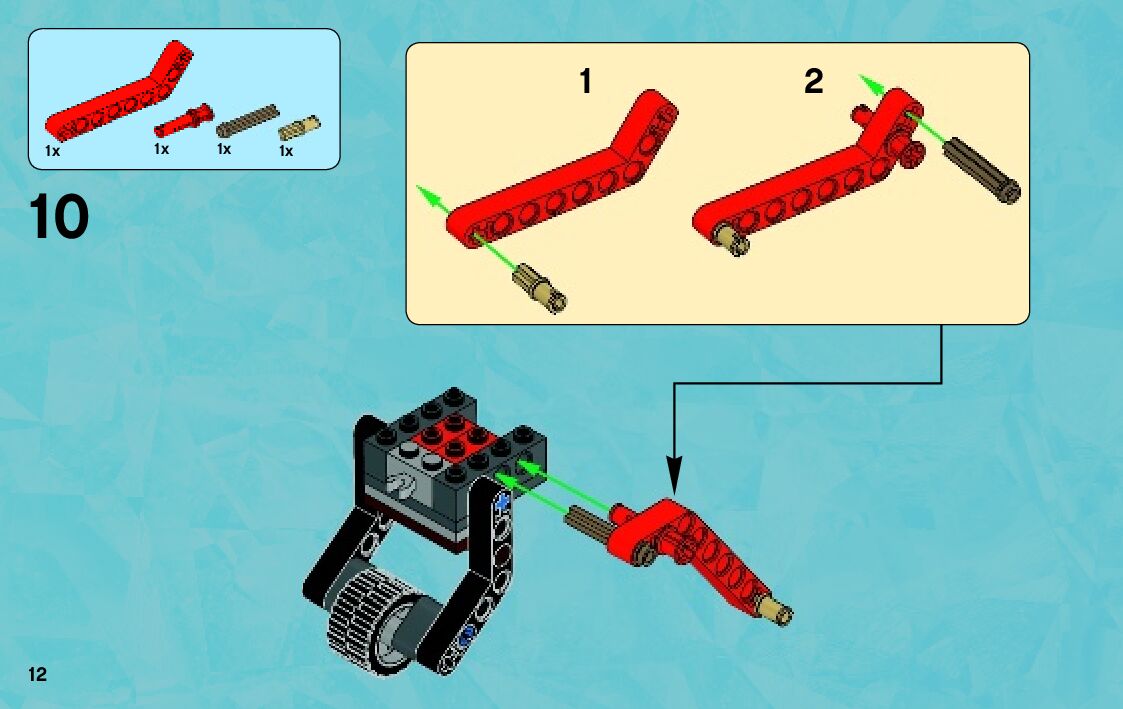 1x 1x 1x 1x

10

1

2

12