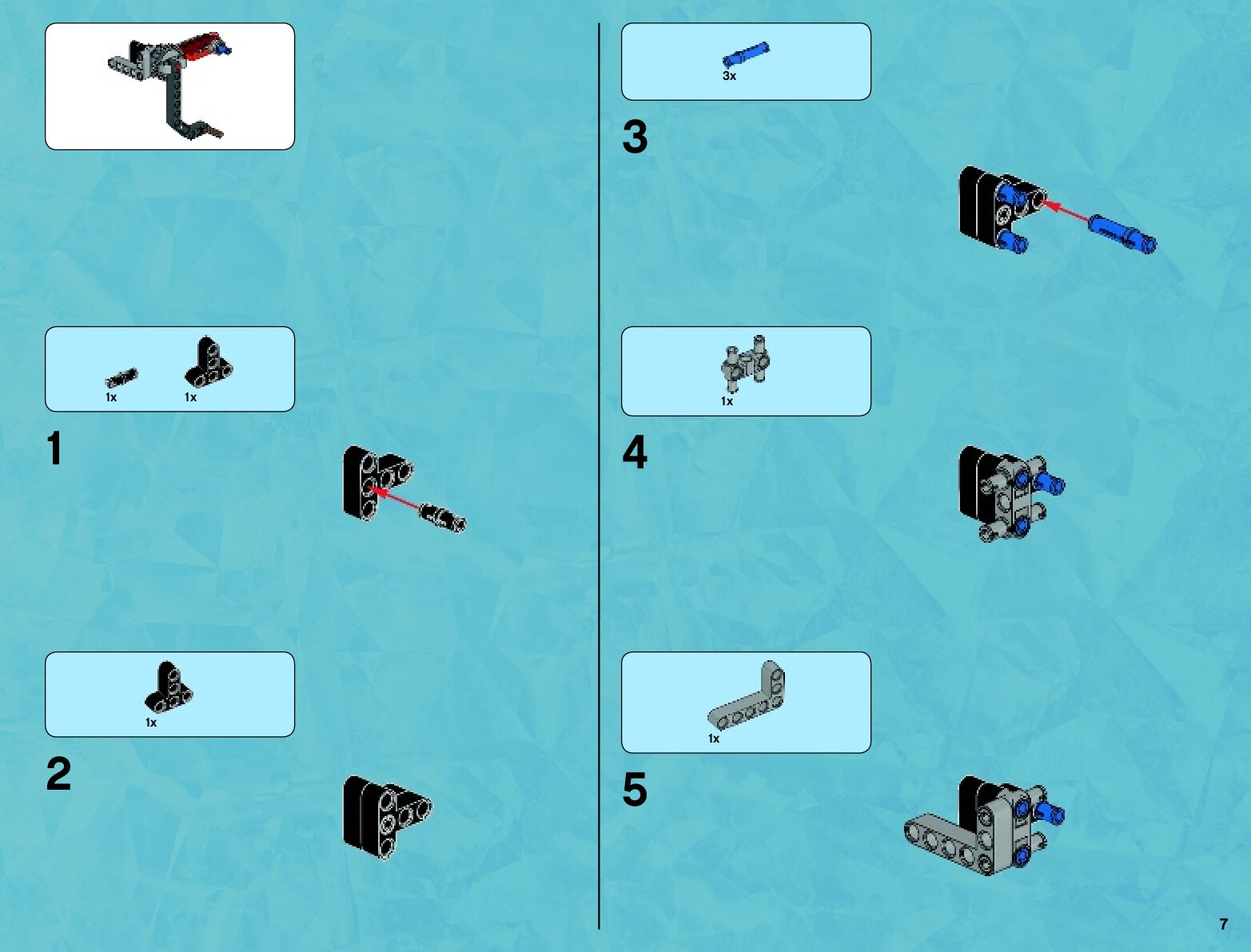 1x 1x

1

1x

2

3x

3

1x

4

1x

5

7