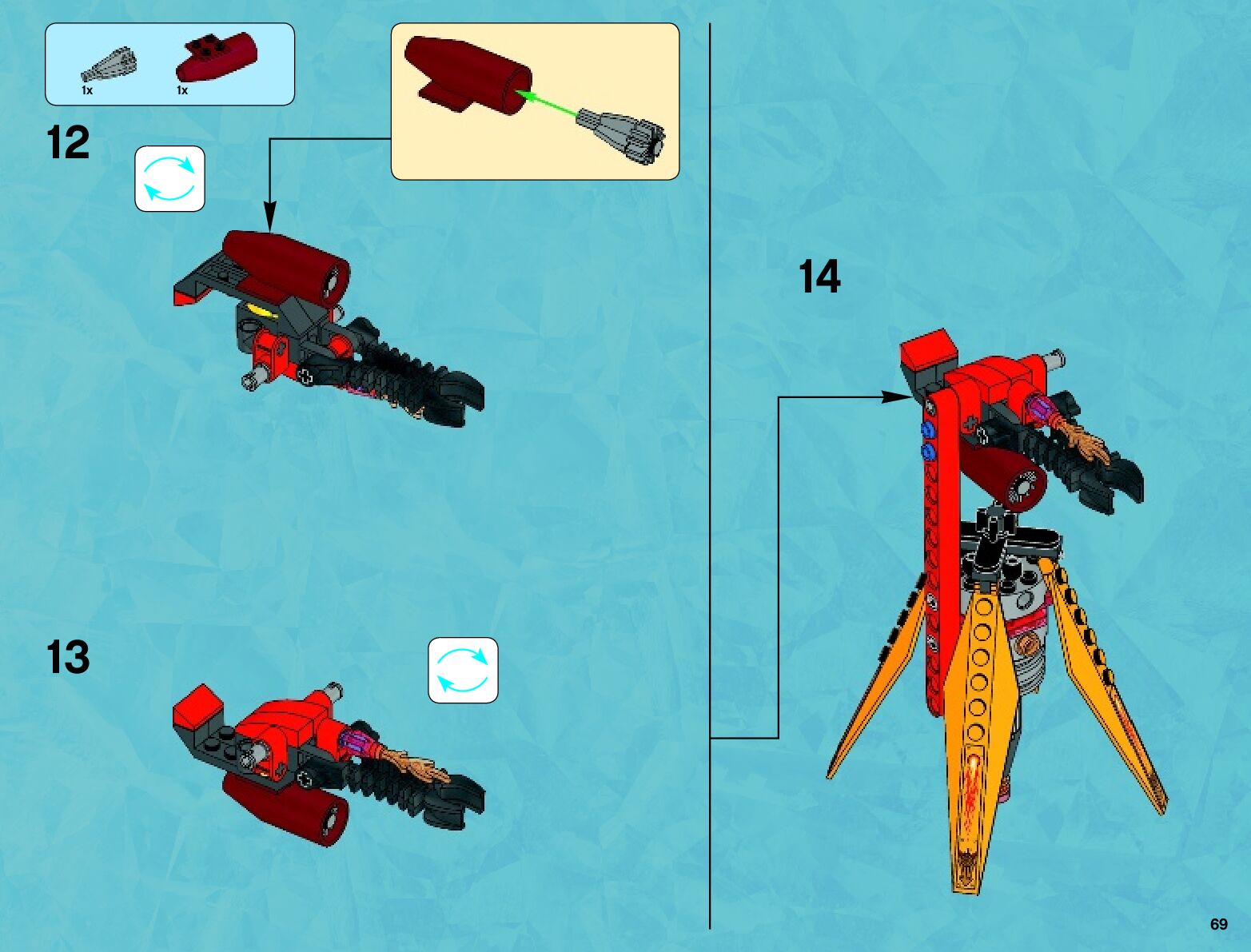 1x
1x

12

13

14

69