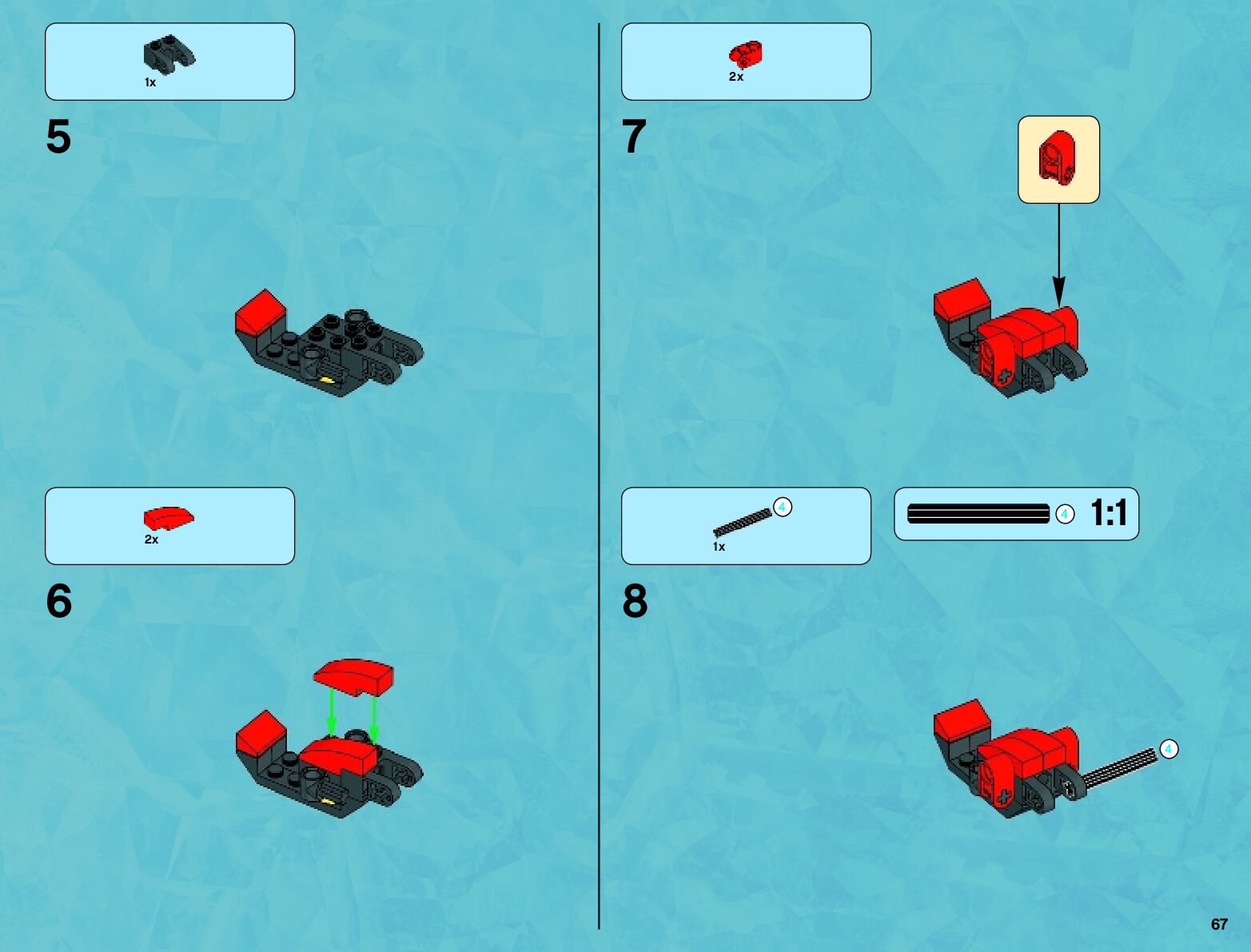 1x

5

2x

6

2x

7

4

1x

4

1:1

8

4

67