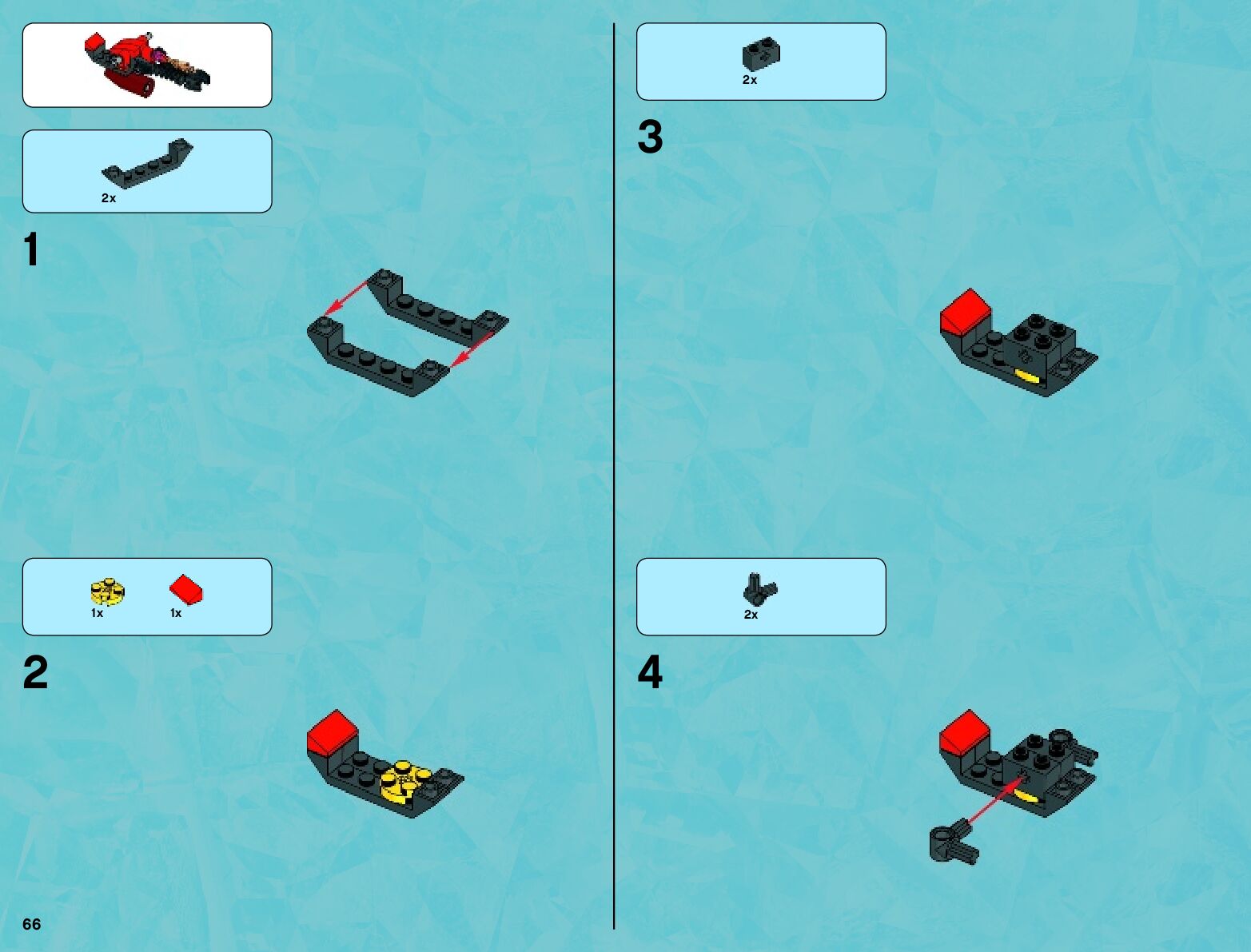 2x

1

1x 1x

2

66

2x

3

2x

4