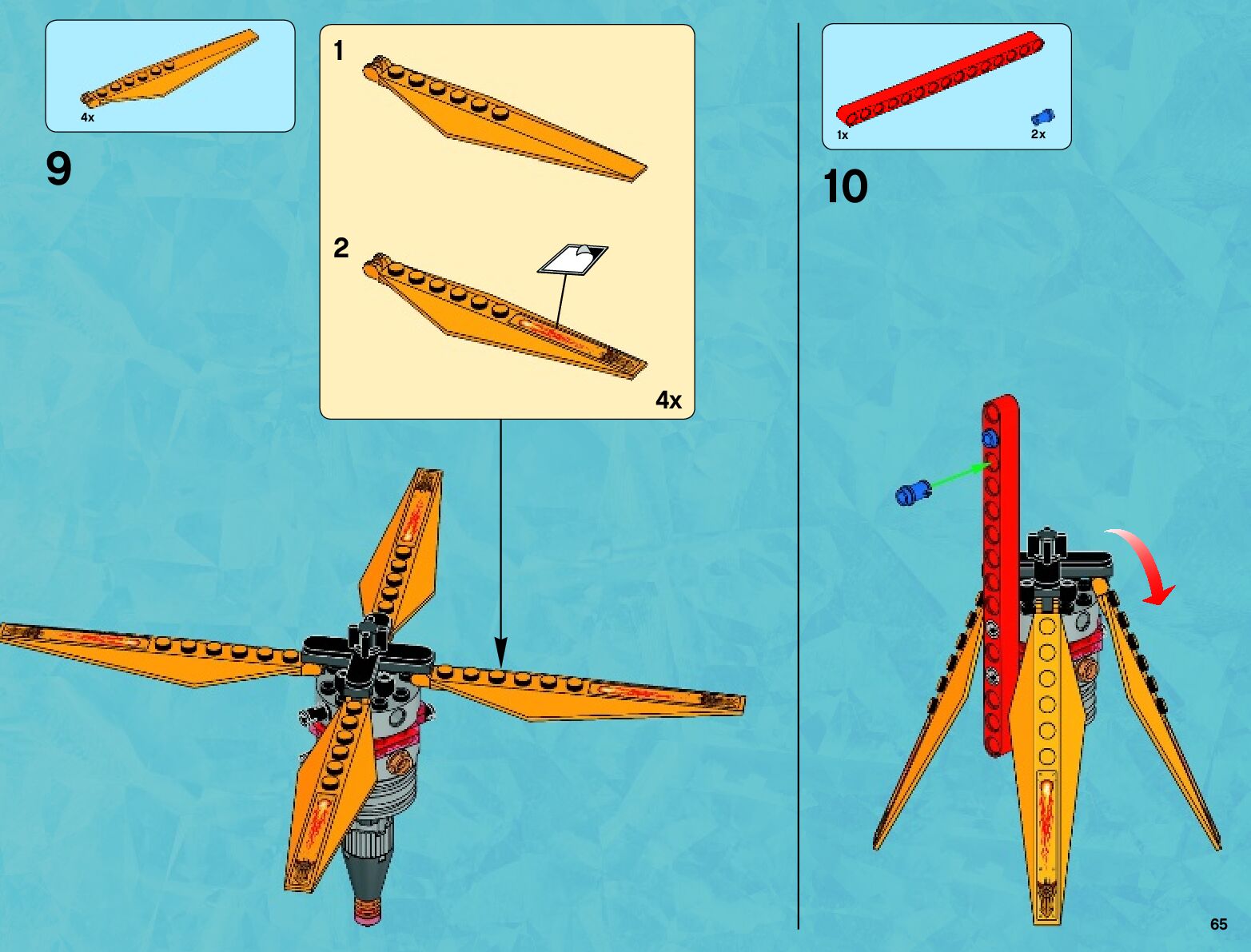 4x

9

1

2

4x

1x

2x

10

65