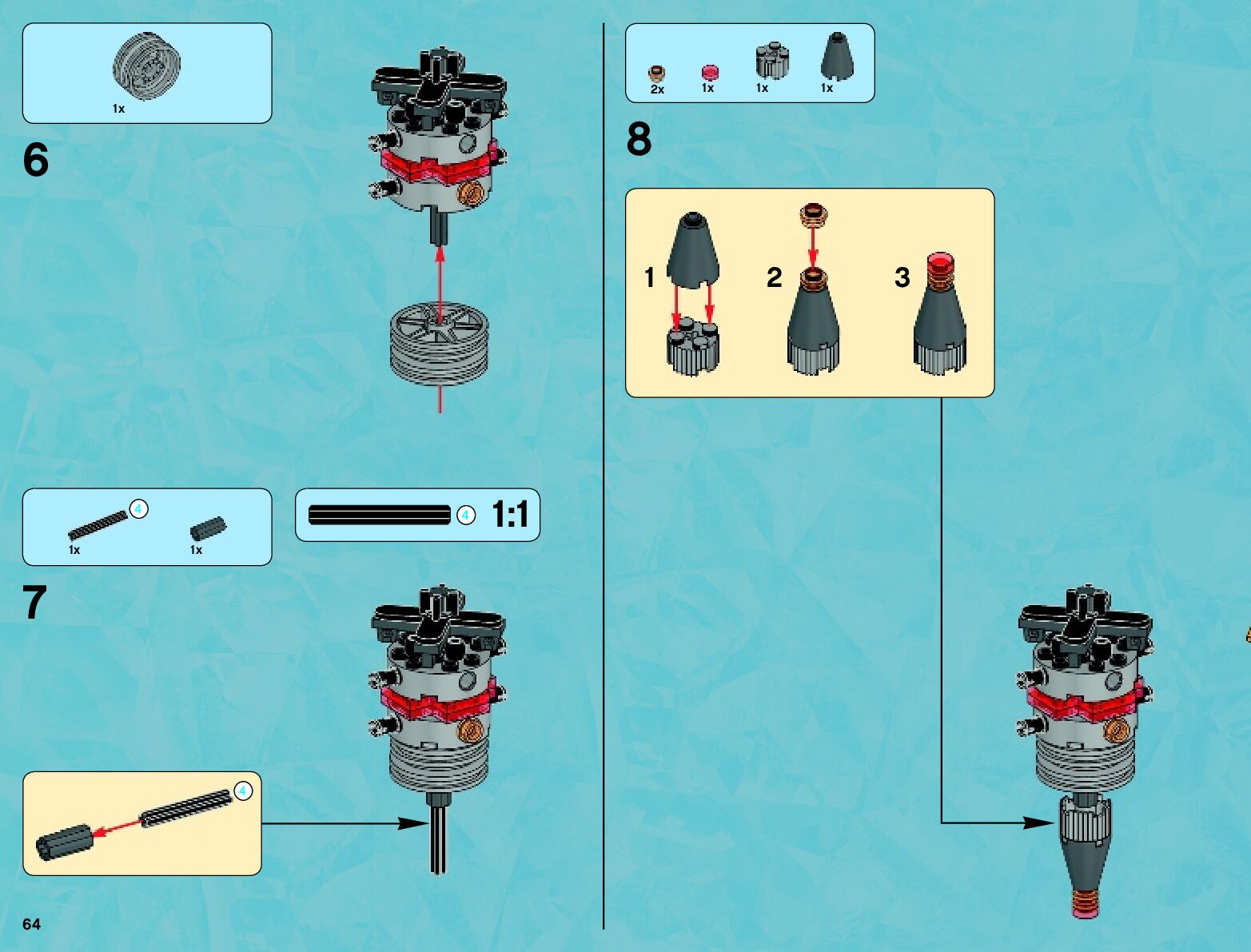 1x

6

4
1x
1x

4 1:1

7

4

64

2x 1x 1x 1x

8

1 2 3