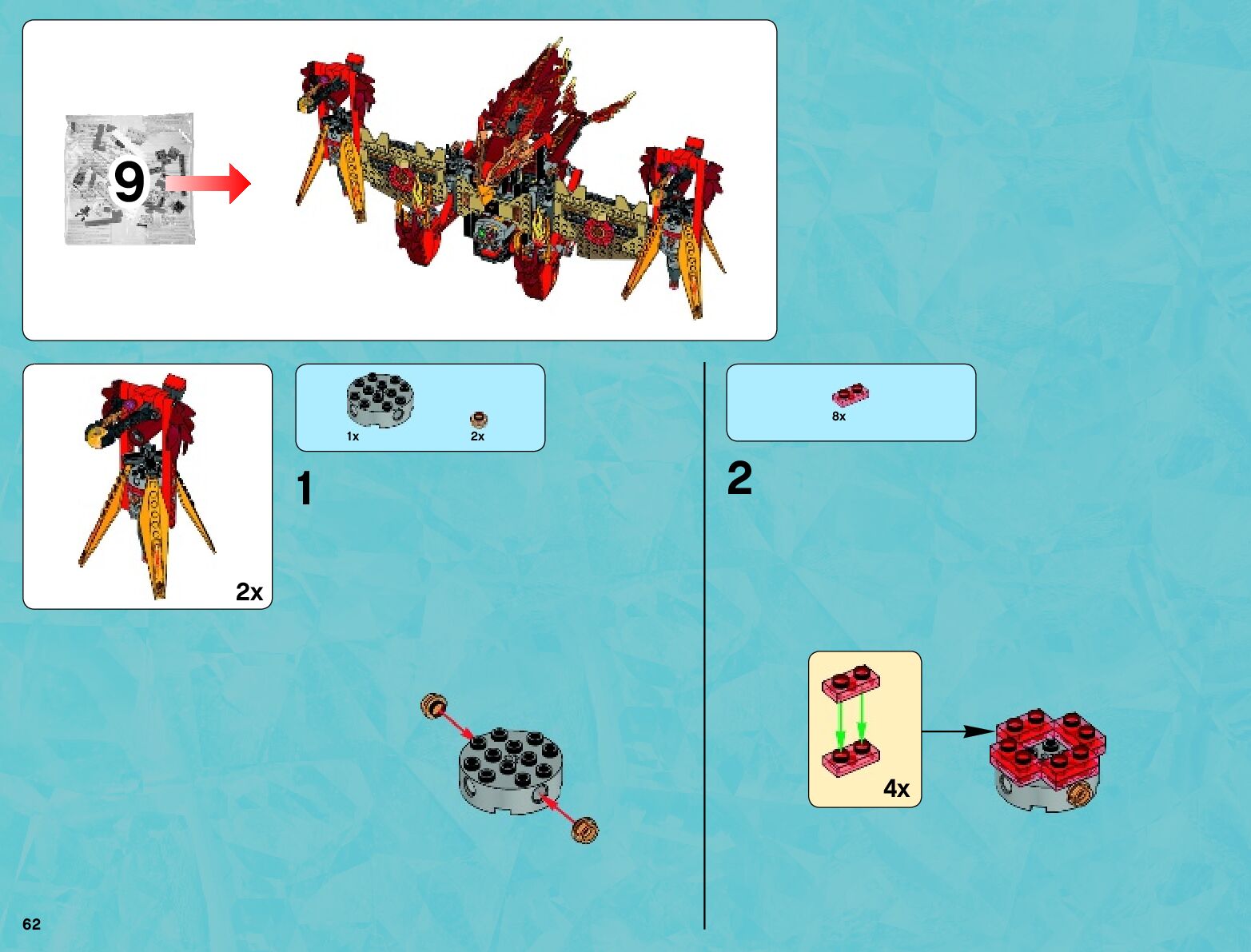 9

2x

1x

2x

1

8x

2

4x

62