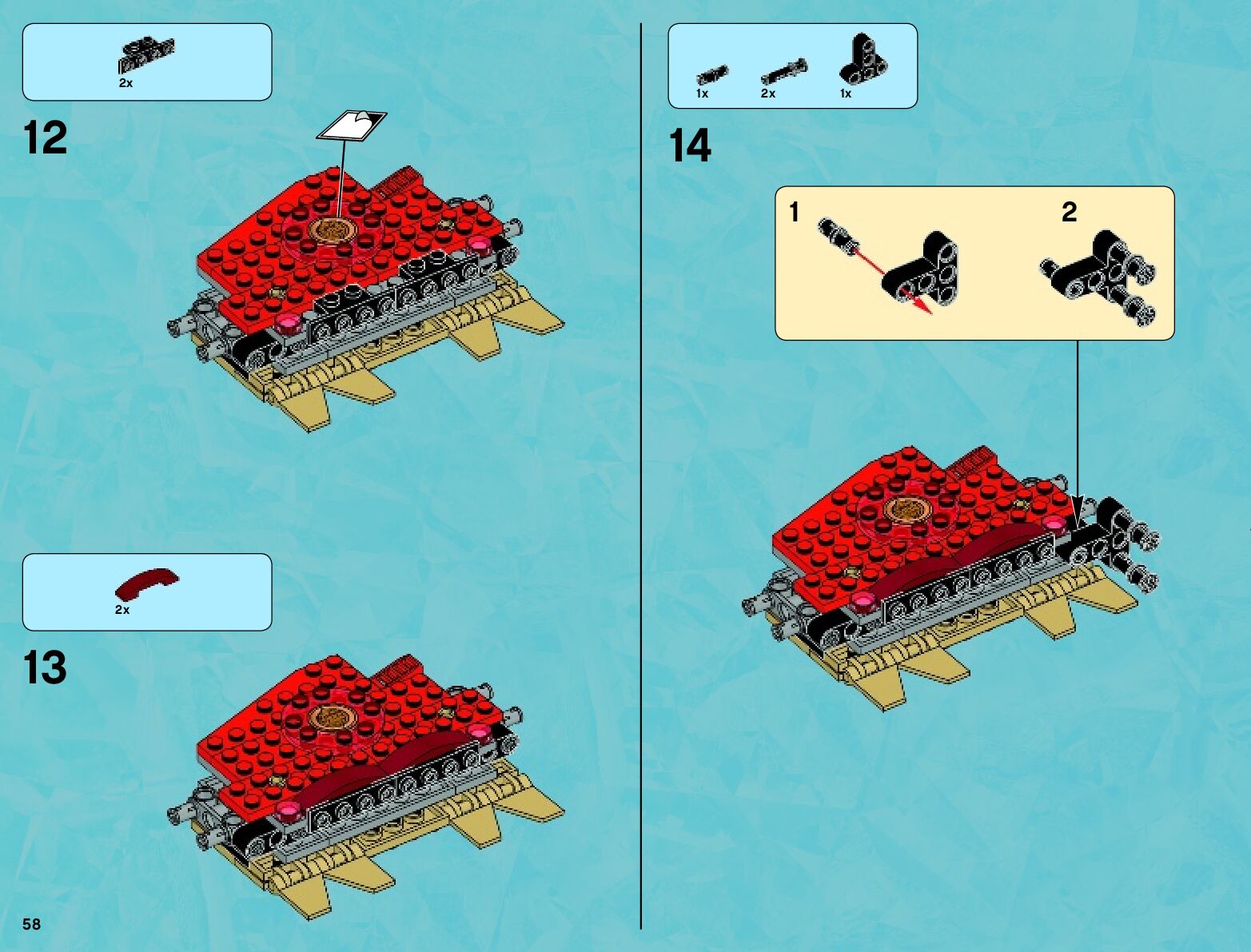 2x

12

2x

13

58

1x 2x 1x

14

1

2