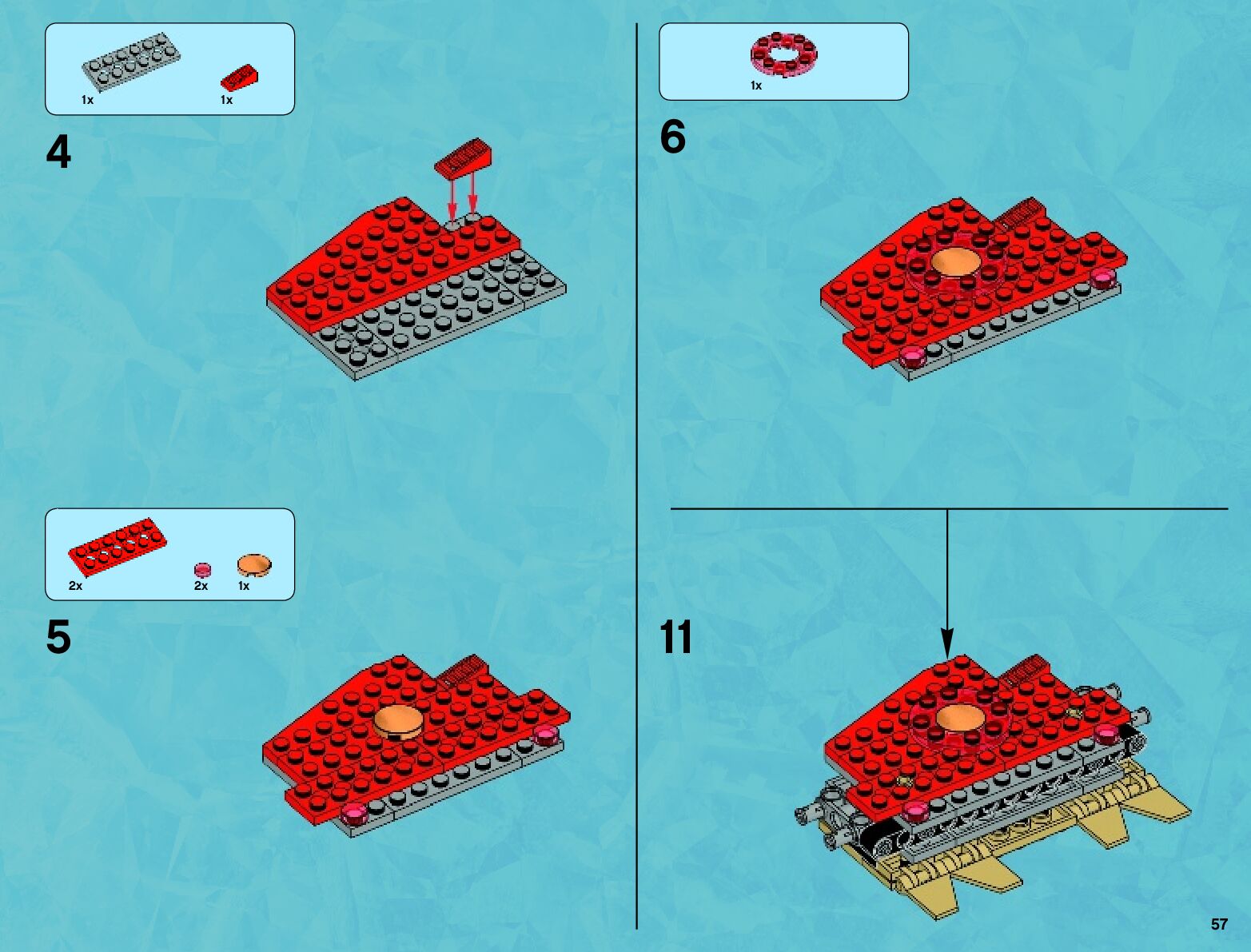 1x
1x

4

2x
2x
1x

5

1x

6

11

57