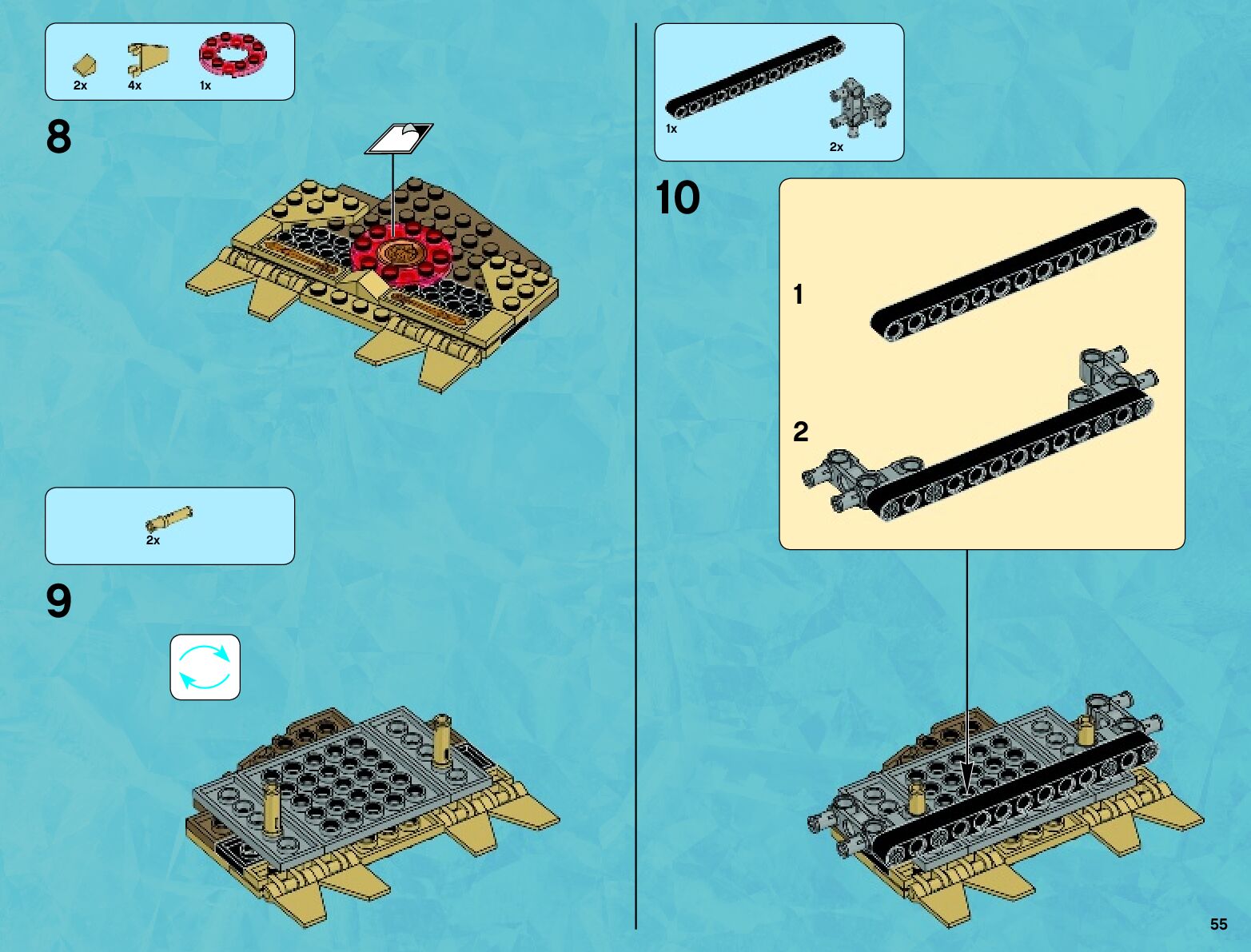 2x 4x 1x

8

2x

9

1x

2x

10

1

2

55