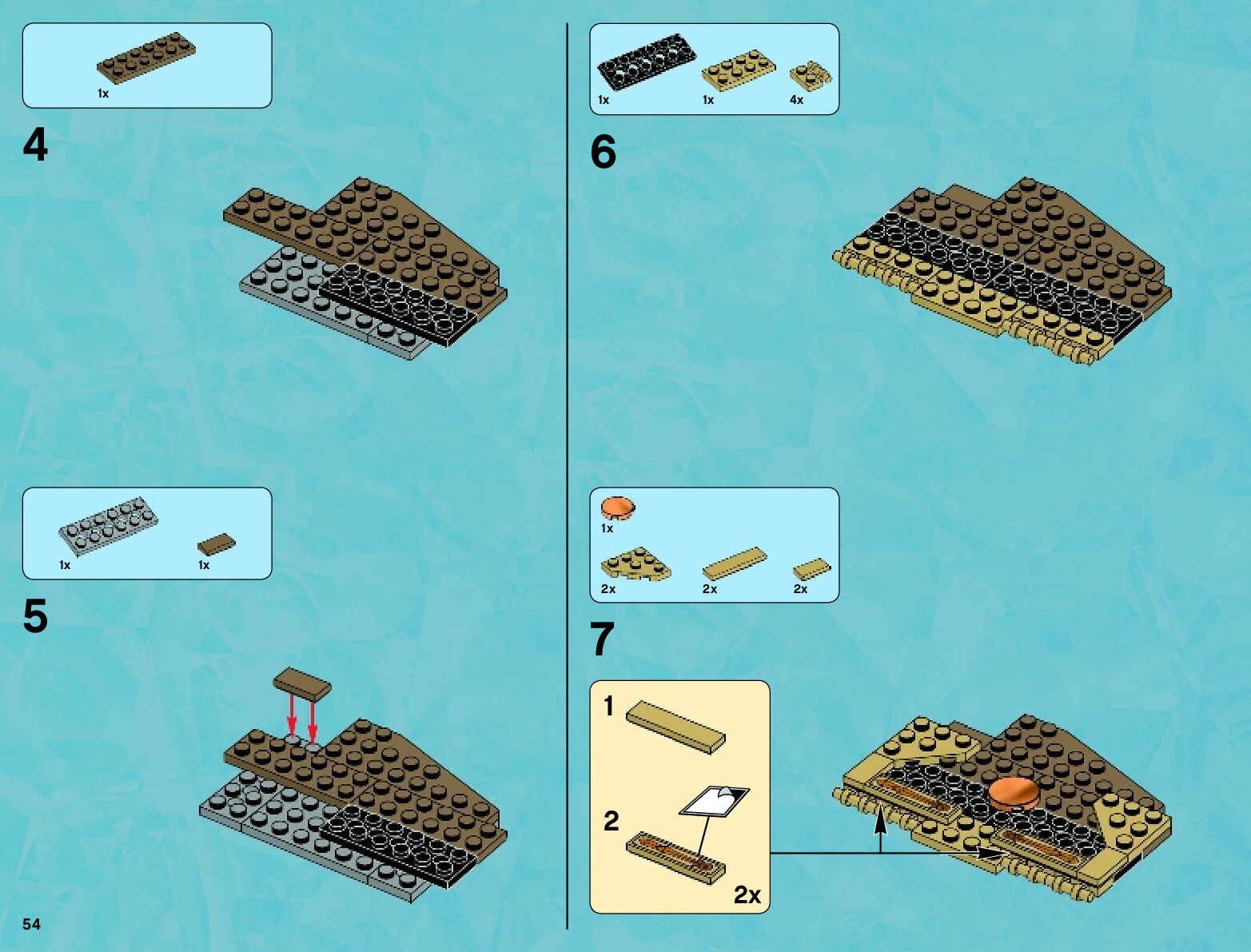 1x

4

1x 1x

5

54

1x 1x 4x

6

1x

2x 2x 2x

7

1

2

2x