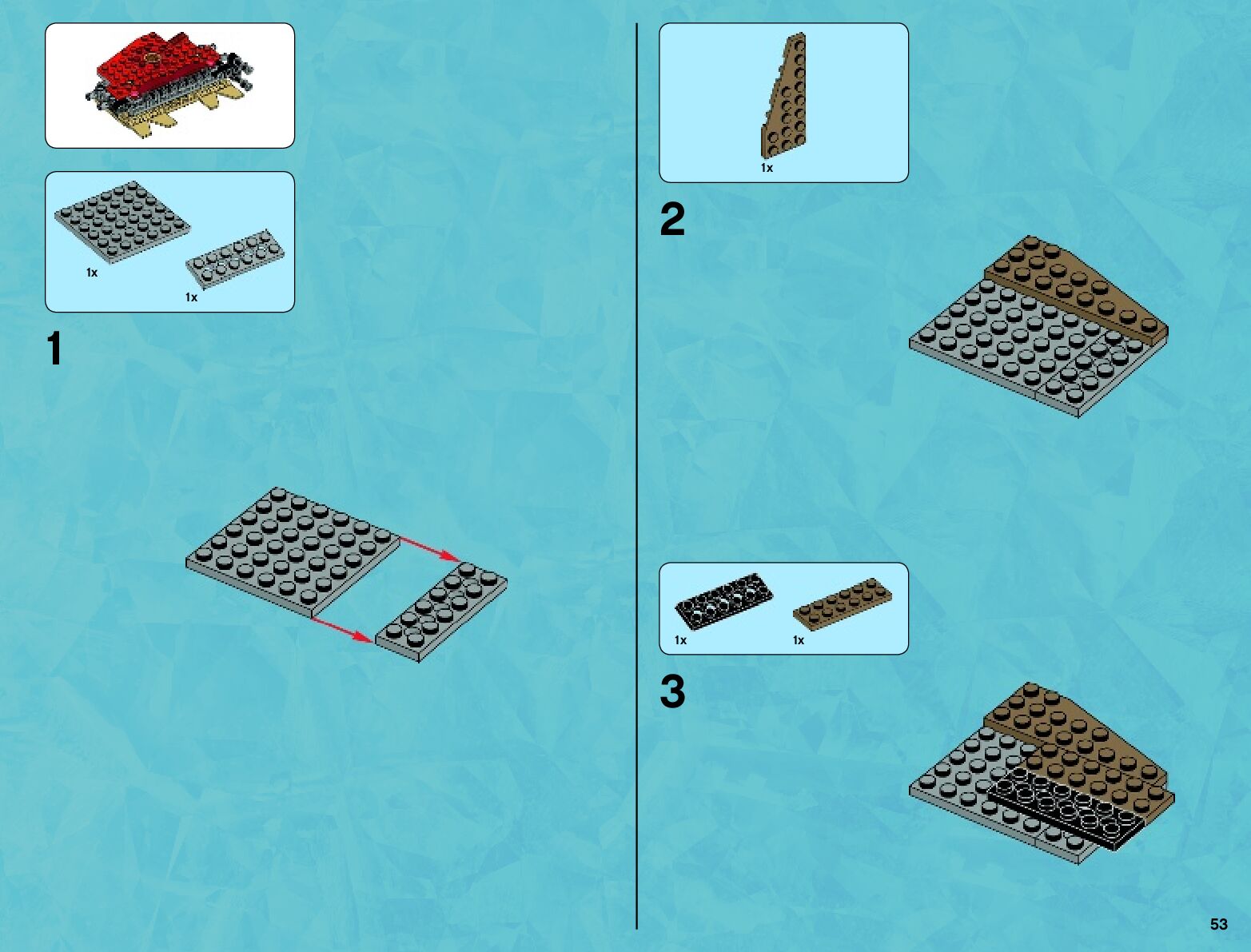 1x

1x

1

1x

2

1x

1x

3

53