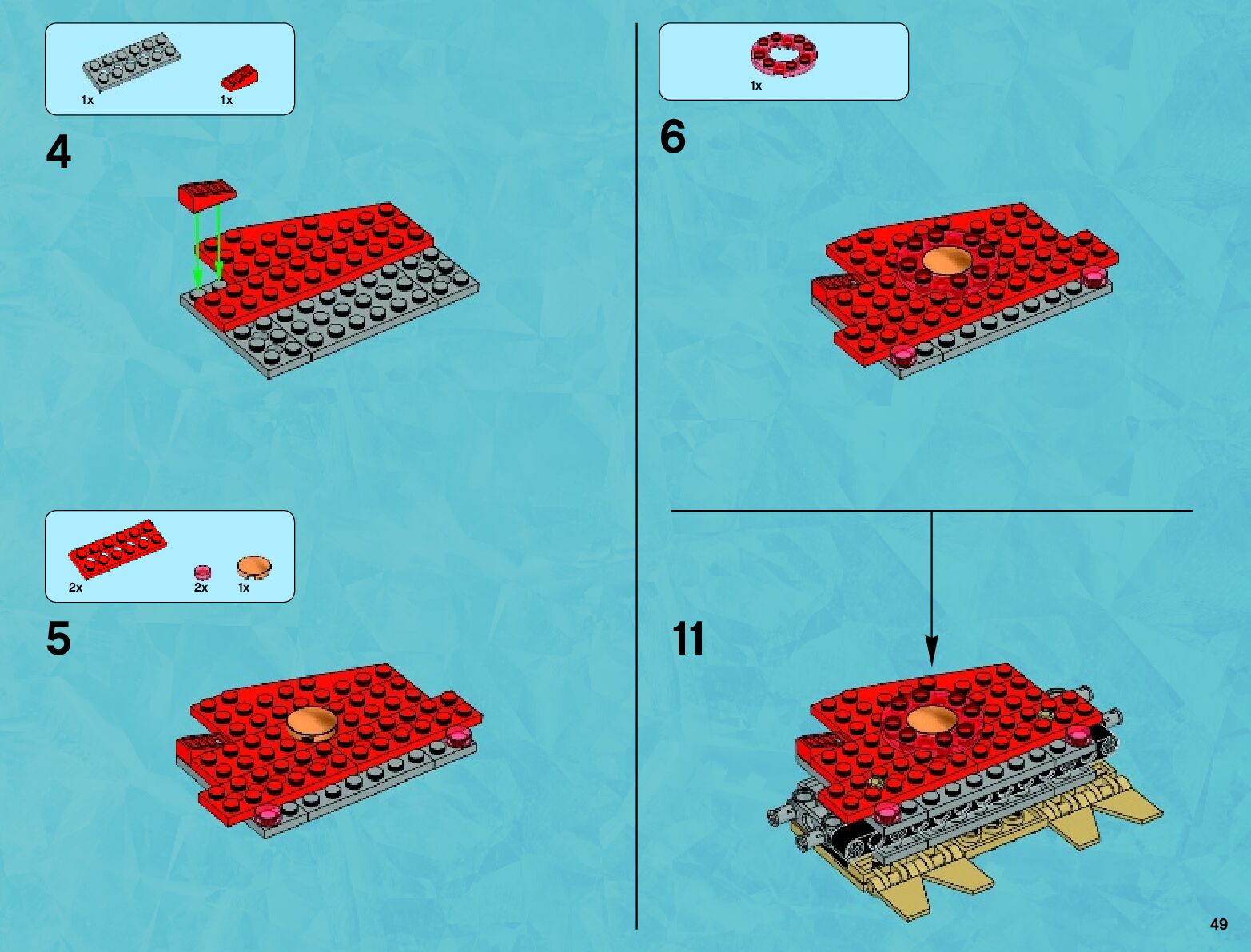 1x 1x

4

2x 2x 1x

5

1x

6

11

49