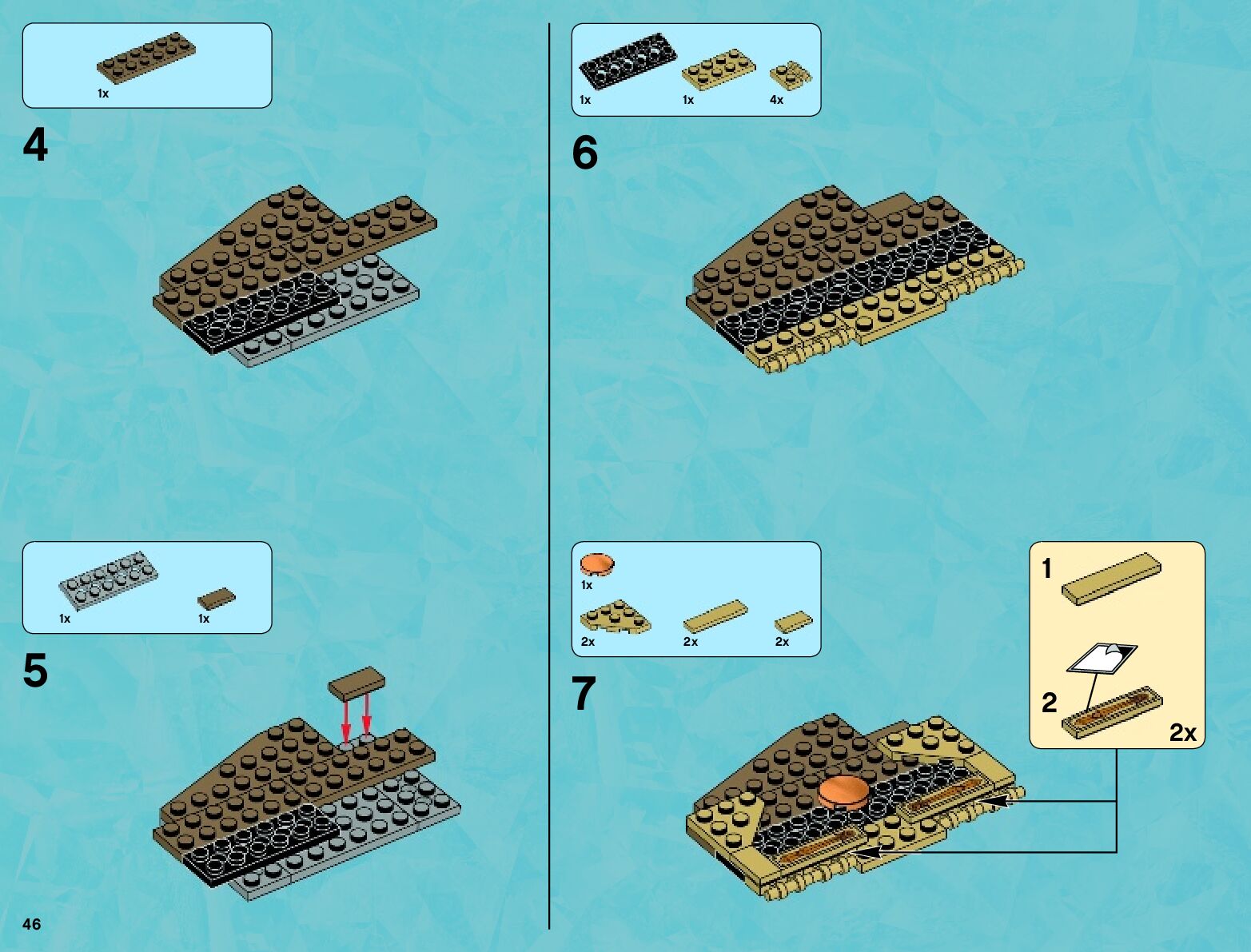 1x

4

1x

1x

5

46

1x 1x 4x

6

1x

2x 2x 2x

7

1

2

2x