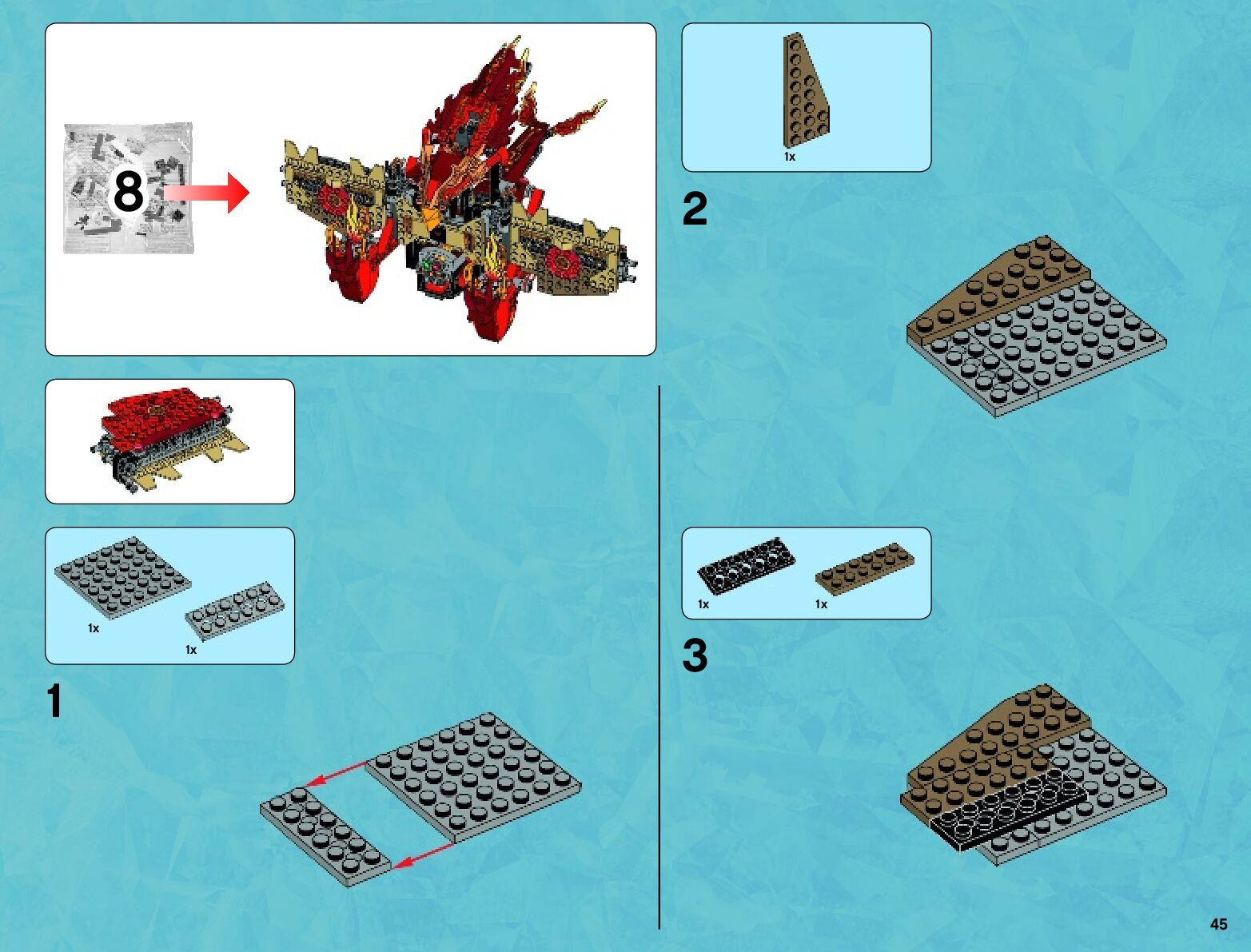 8

1x

1x

1

1x

2

1x

1x

3

45