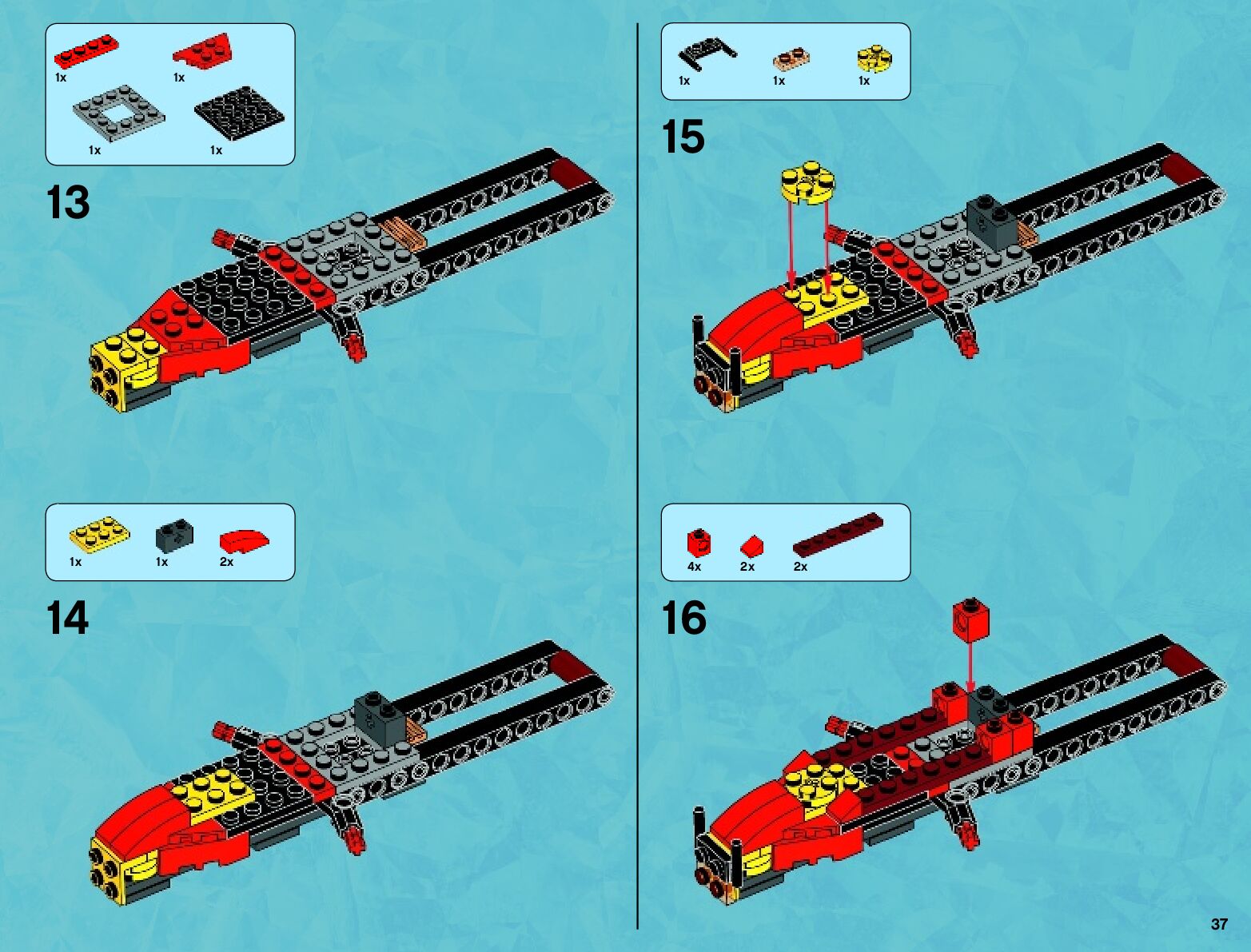 1x 1x
1x 1x

13

1x 1x 2x

14

1x 1x 1x

15

4x 2x 2x

16

37