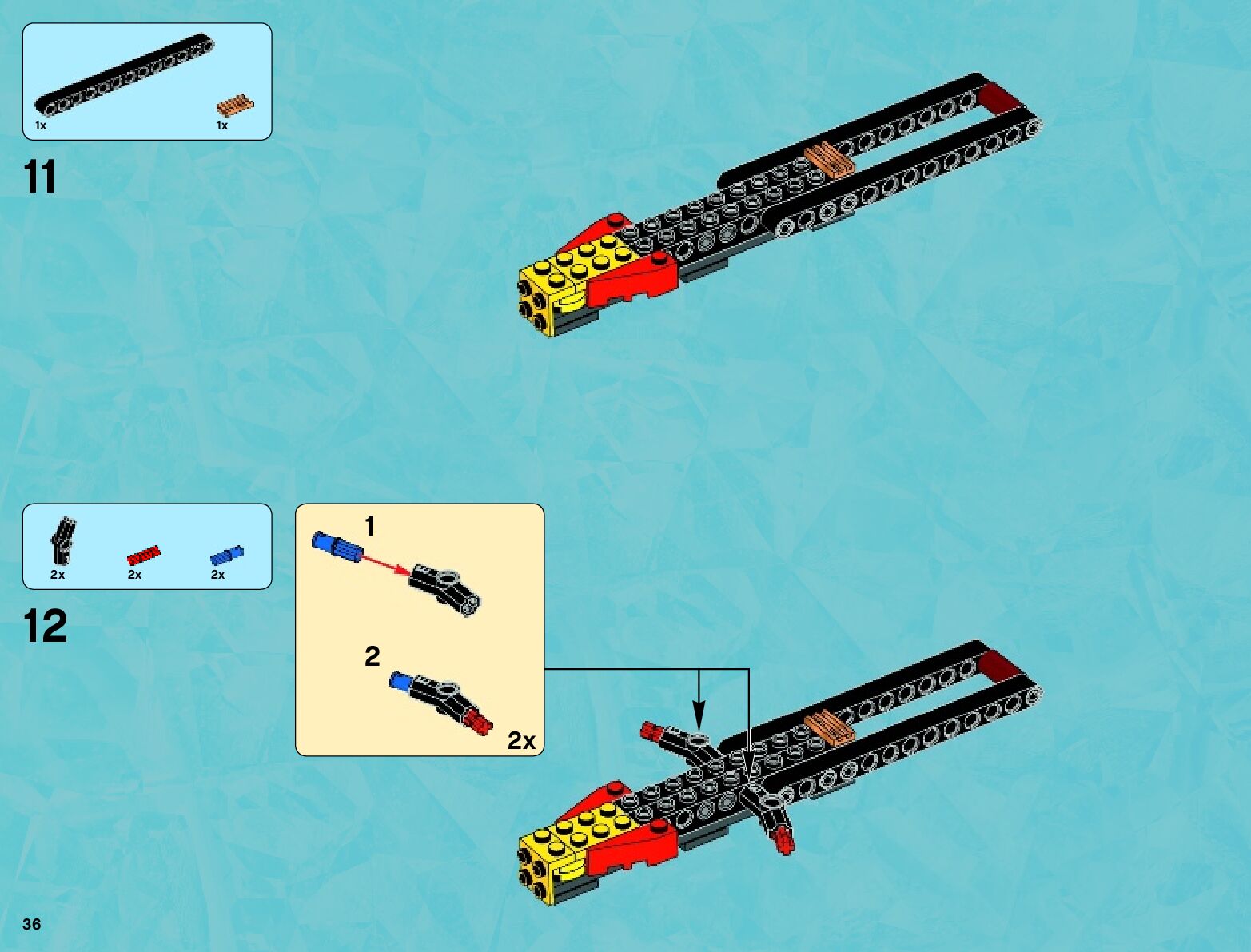 1x
1x

11

2x
2x
2x

12

1

2

2x

36