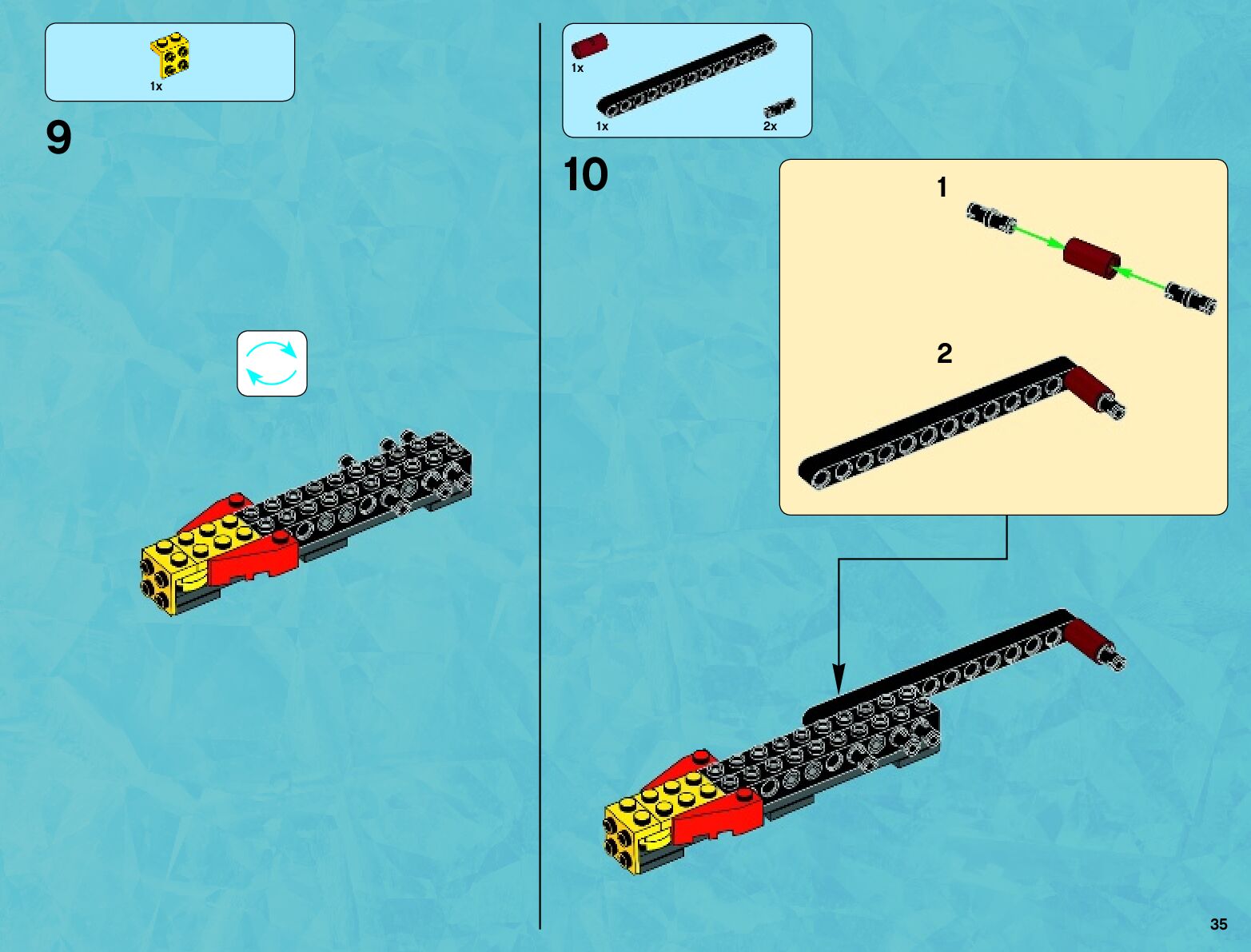 1x

9

1x

1x

2x

10

1

2

35