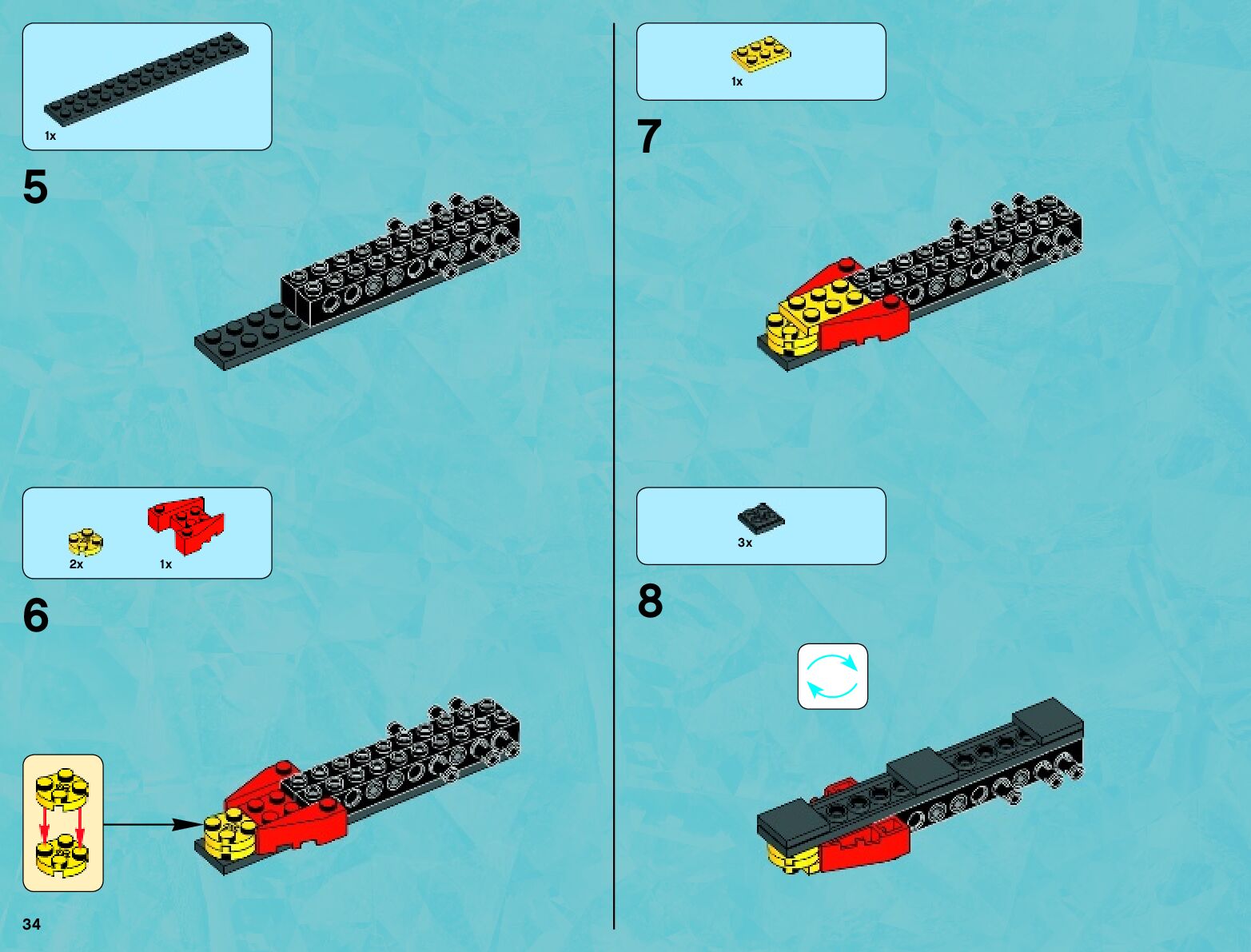 1x

5

2x 1x

6

34

1x

7

3x

8