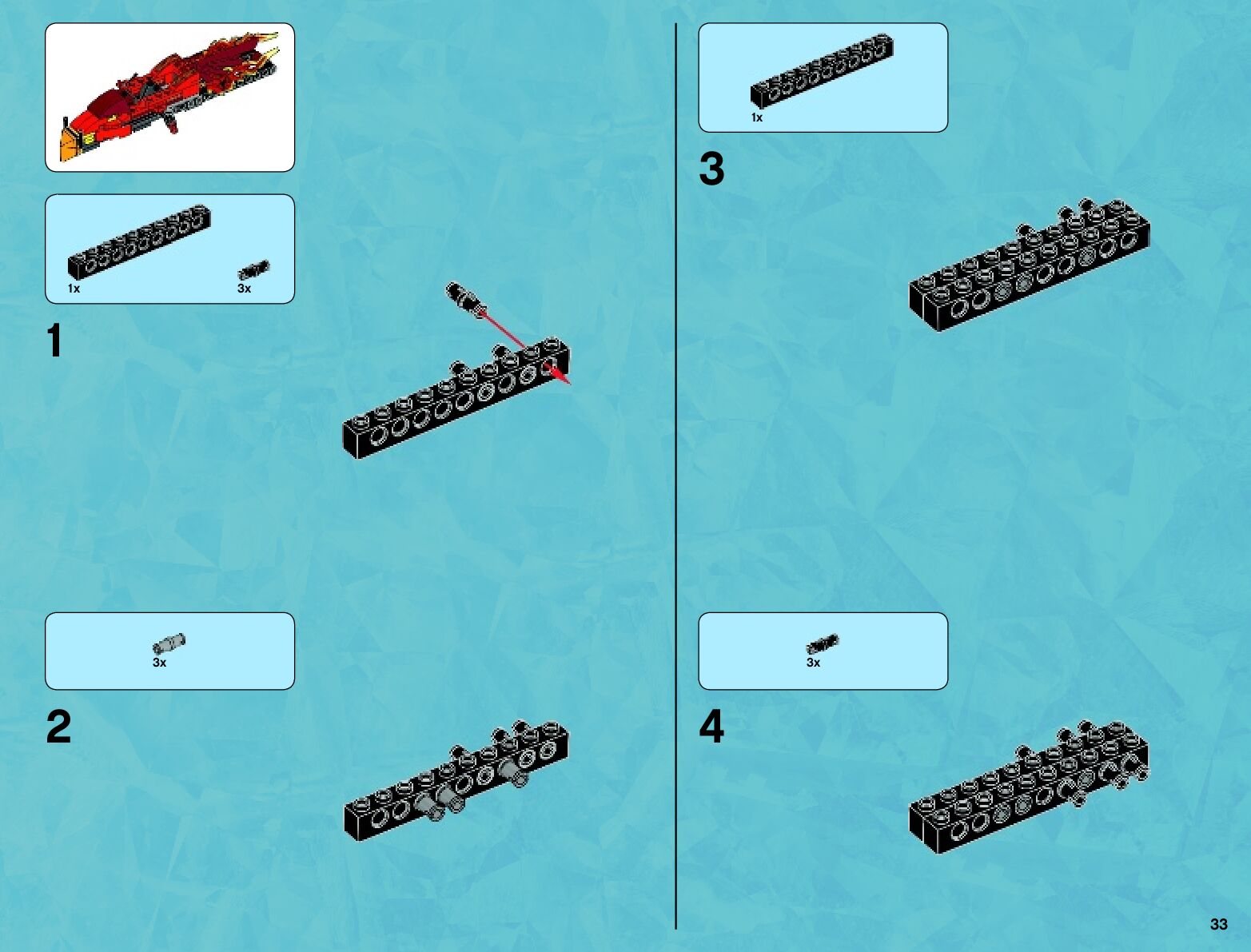 1x
3x

1

3x

2

1x

3

3x

4

33