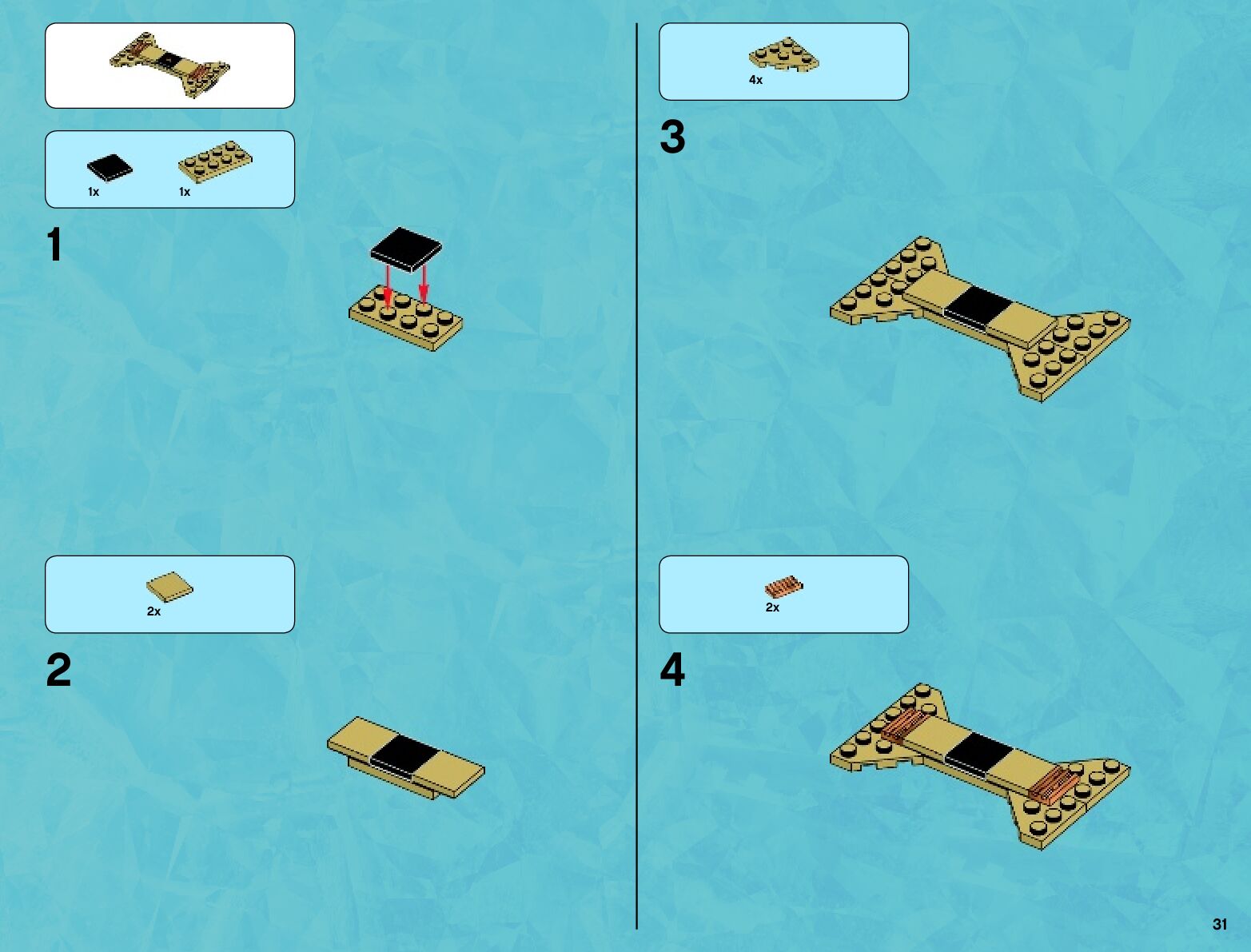 1x 1x

1

2x

2

4x

3

2x

4

31