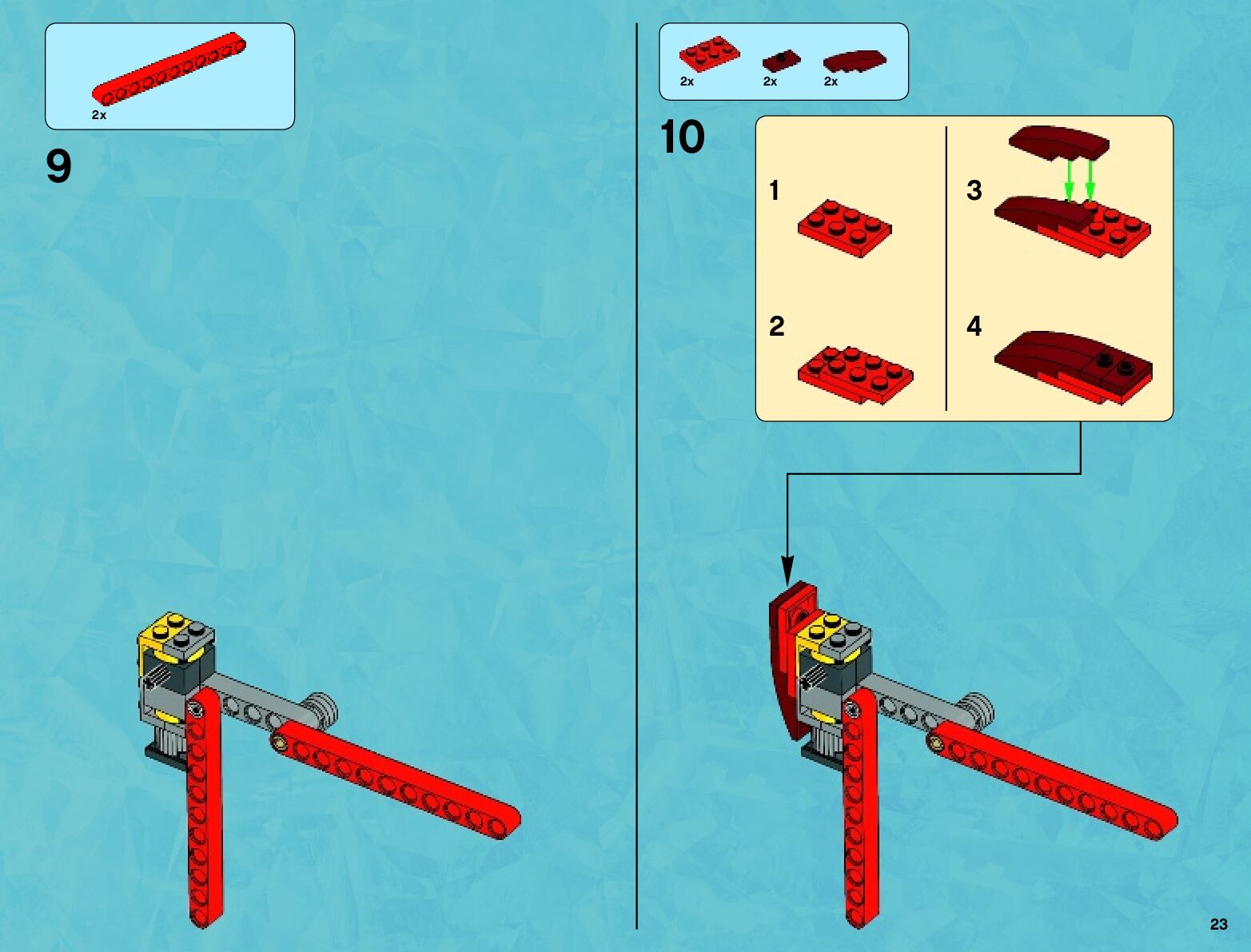 2x

9

2x 2x 2x

10

1

2

3

4

23