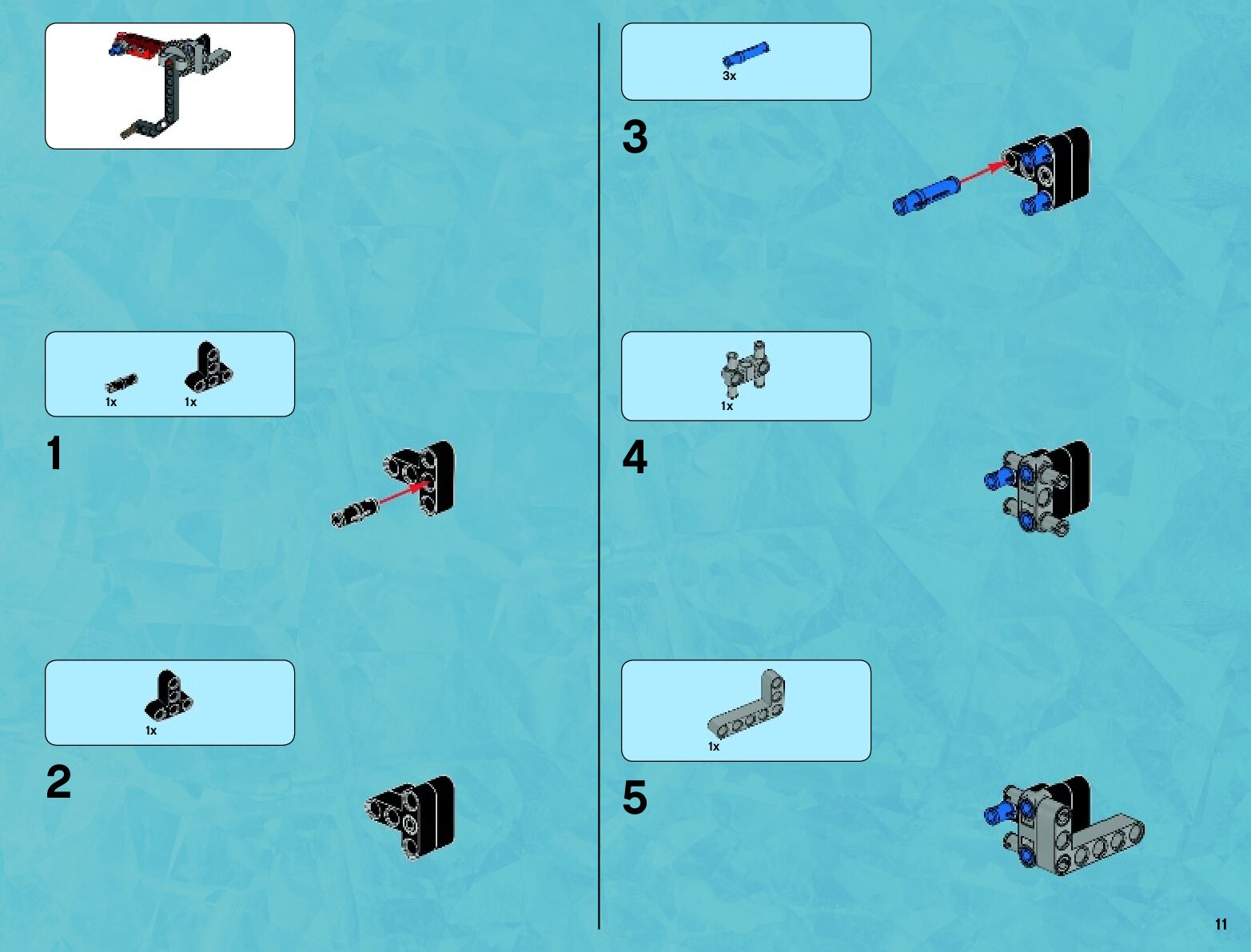 1x 1x

1

1x

2

3x

3

1x

4

1x

5

11