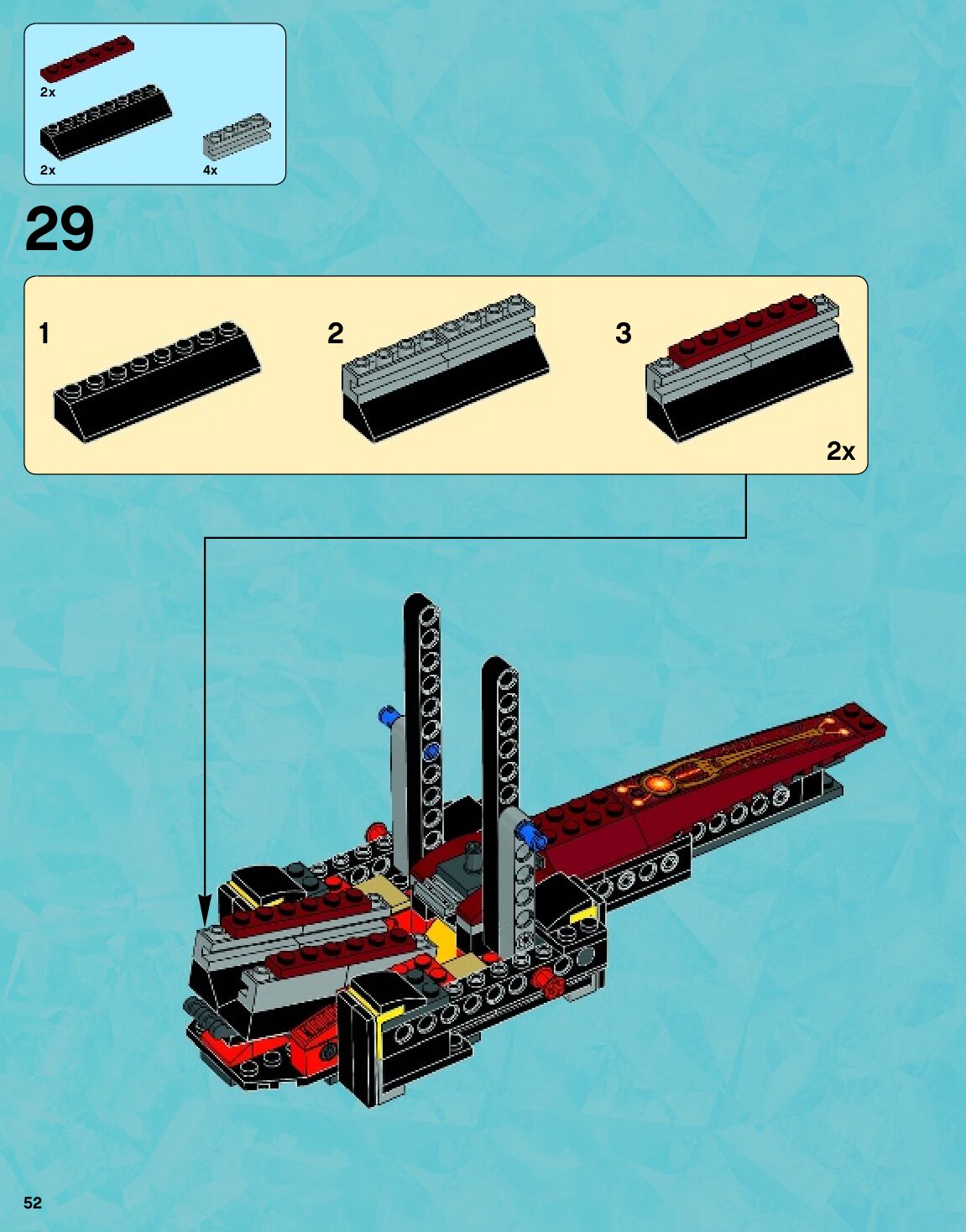 2x

2x

4x

29

1

2

3

2x

52