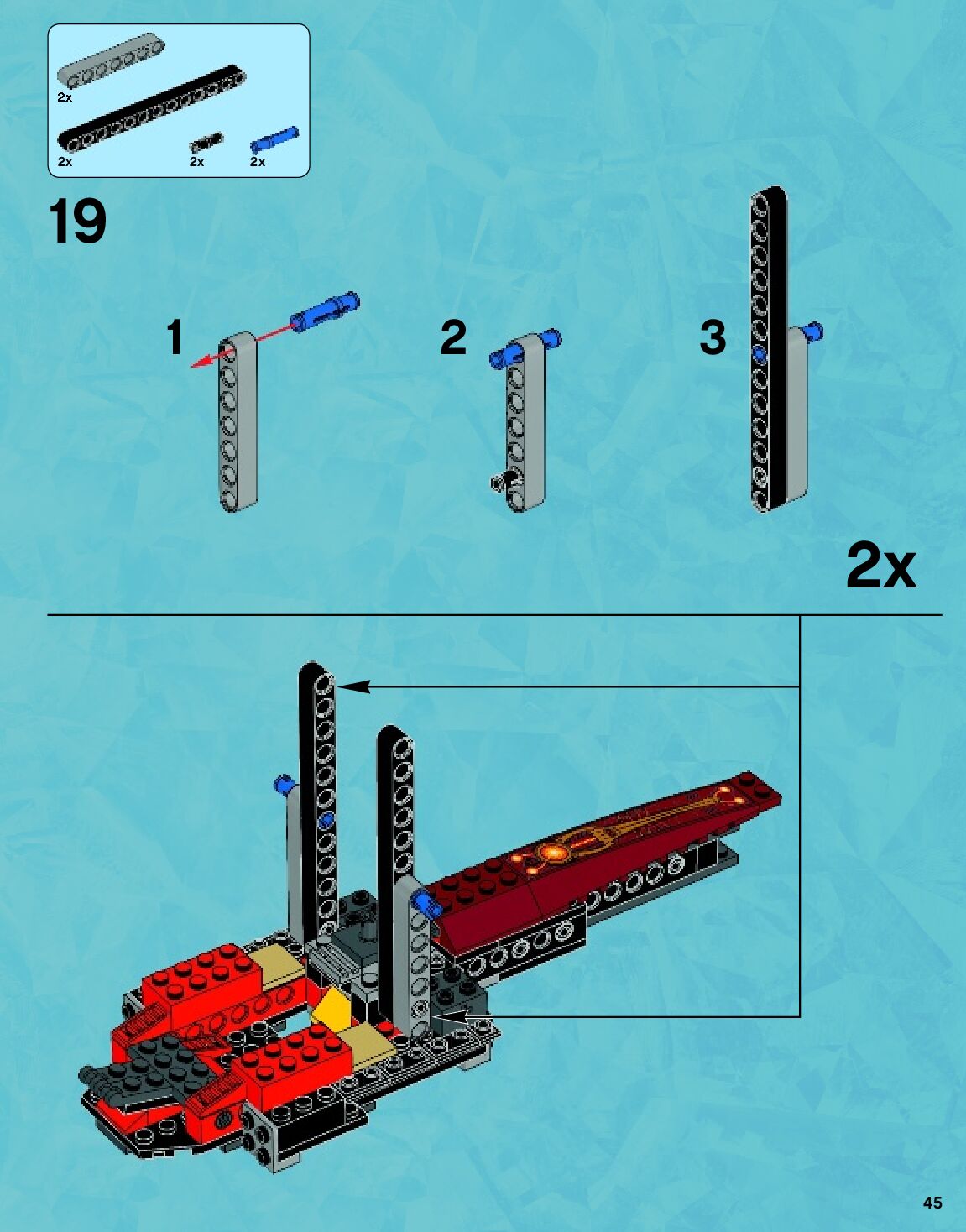 2x
2x
2x
2x

19

1

2

3

2x

45