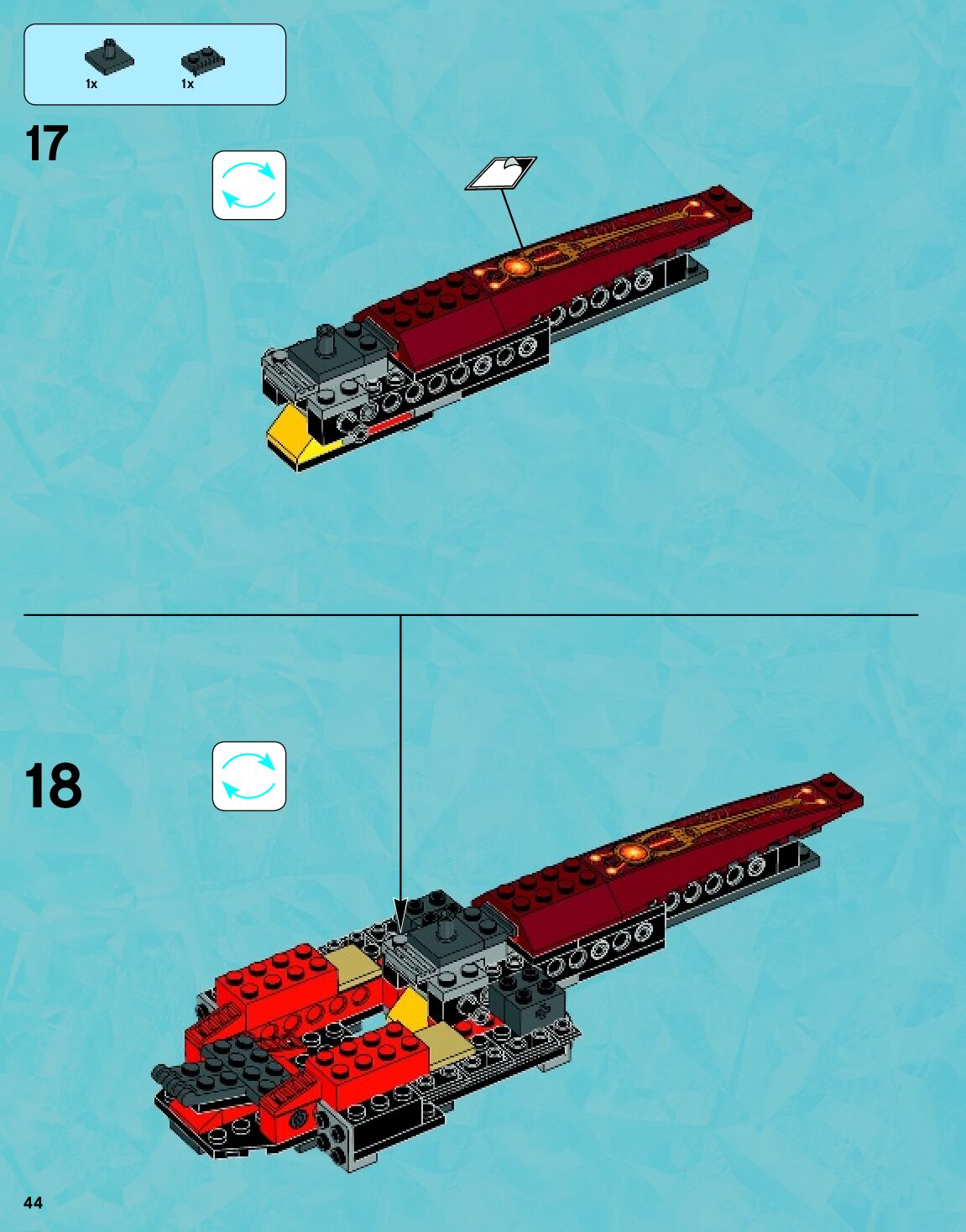 1x 1x

17

18

44