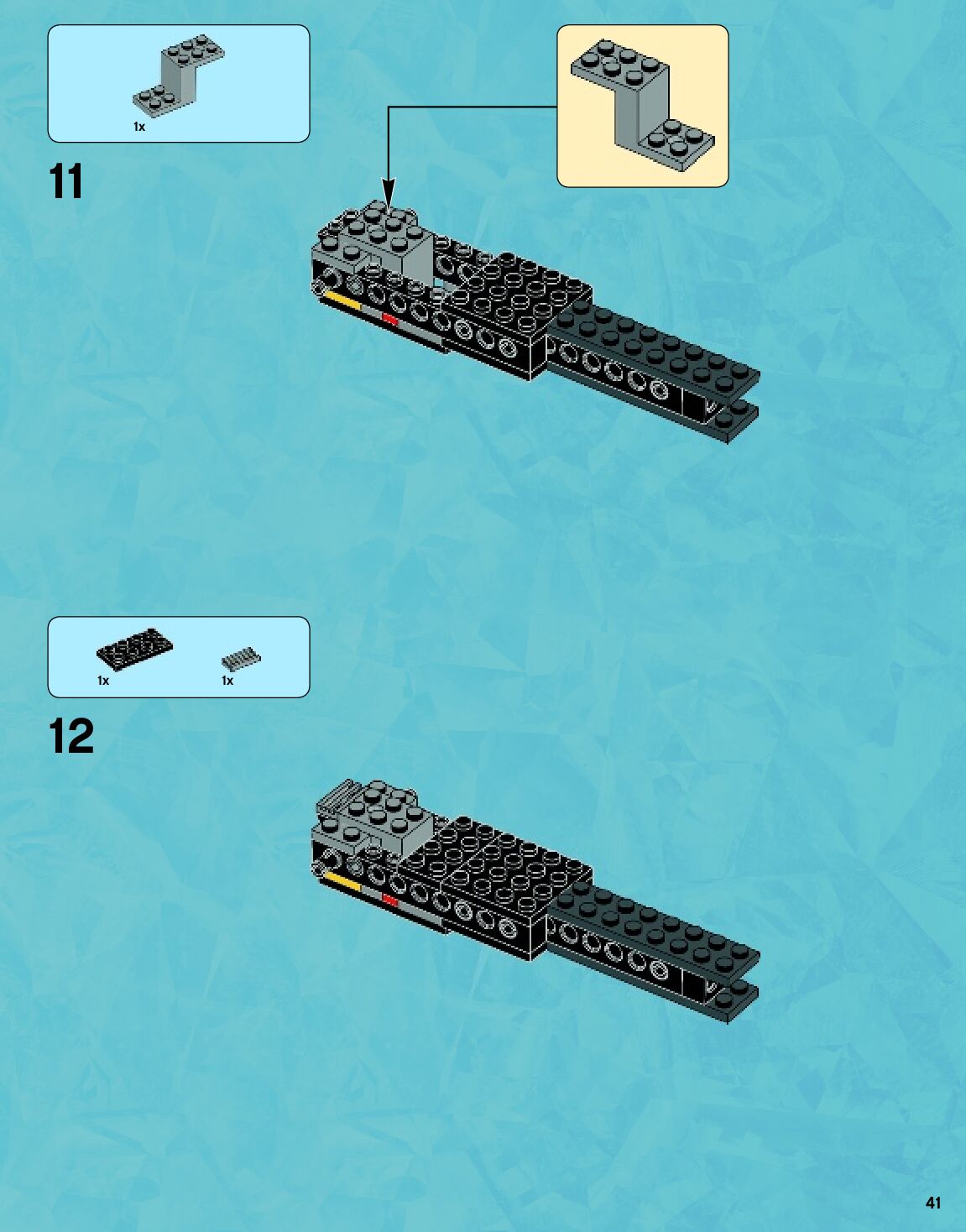 1x

11

1x

1x

12

41