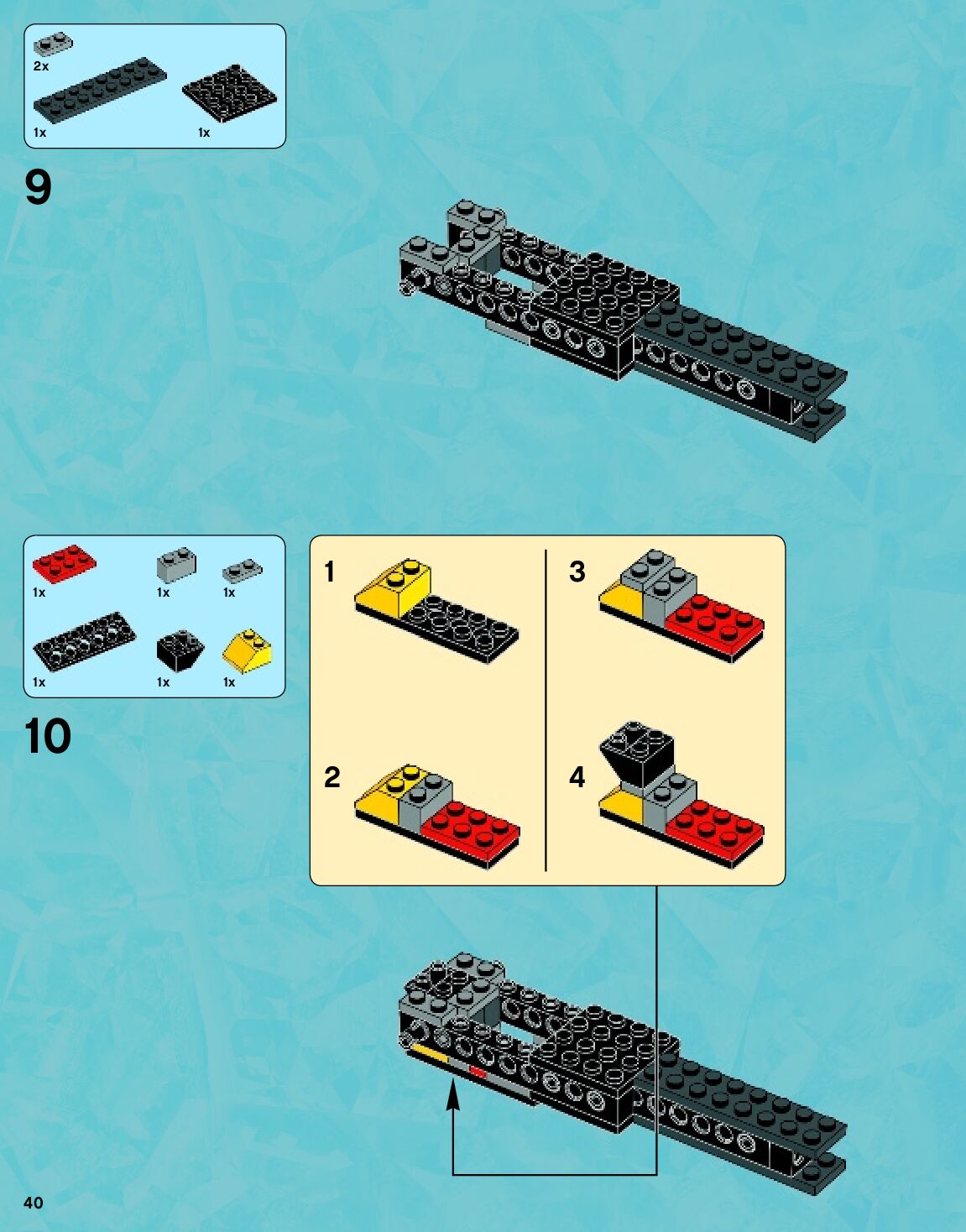 2x
1x
1x

9

1x
1x
1x
1x
1x
1x

10

1
2
3
4

40