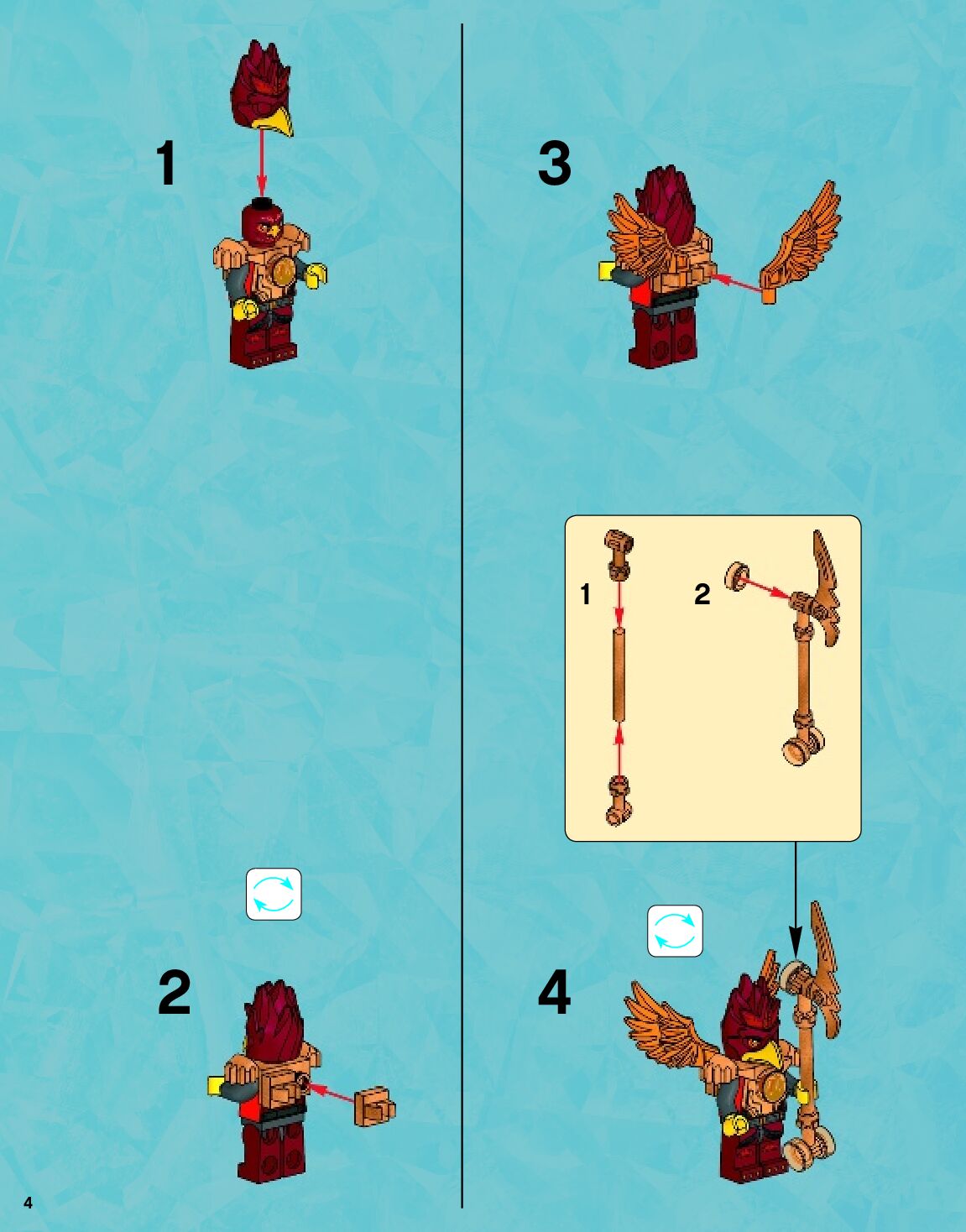 1

2

3

1

2

4

4