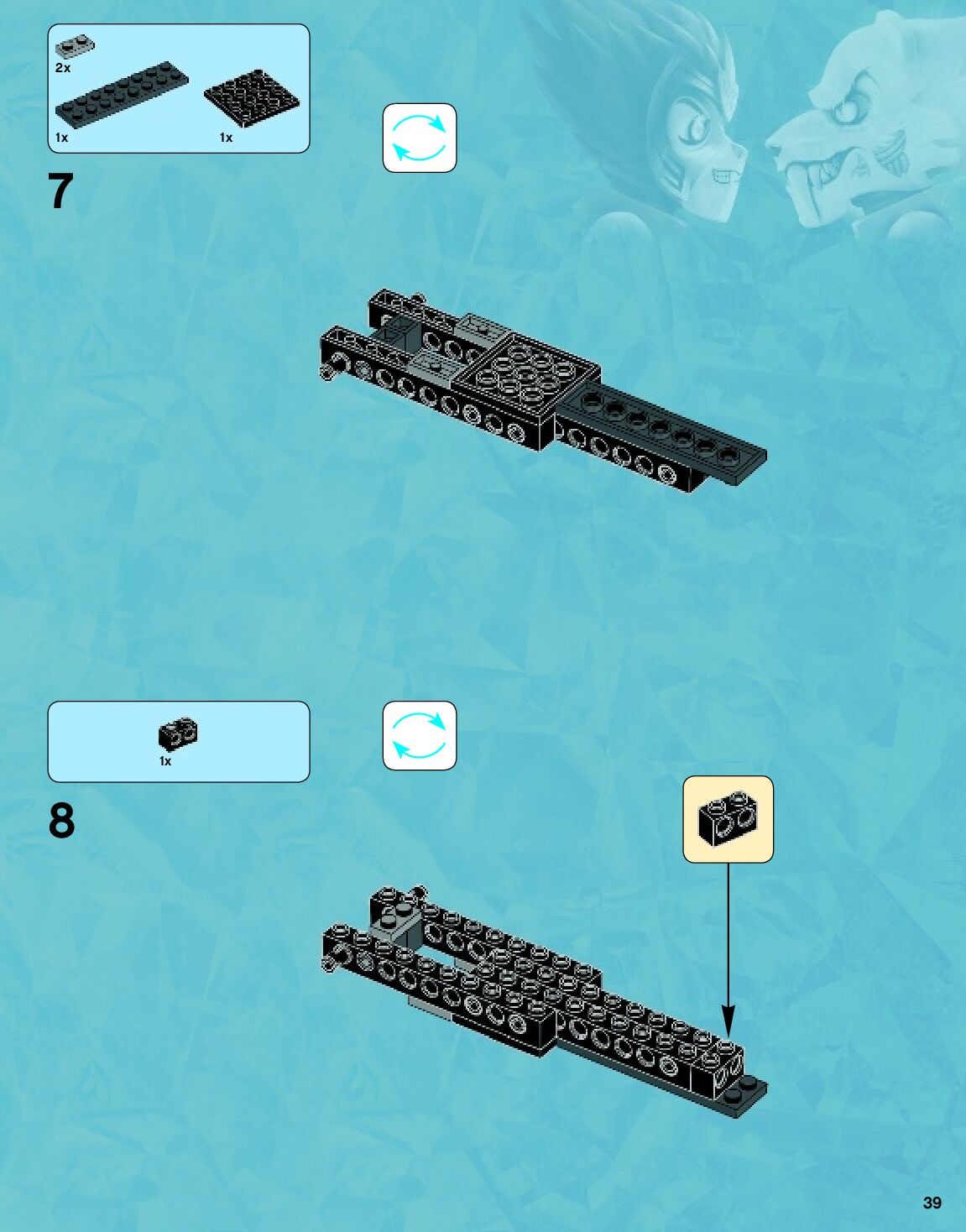 2x
1x
1x

7

1x

8

39