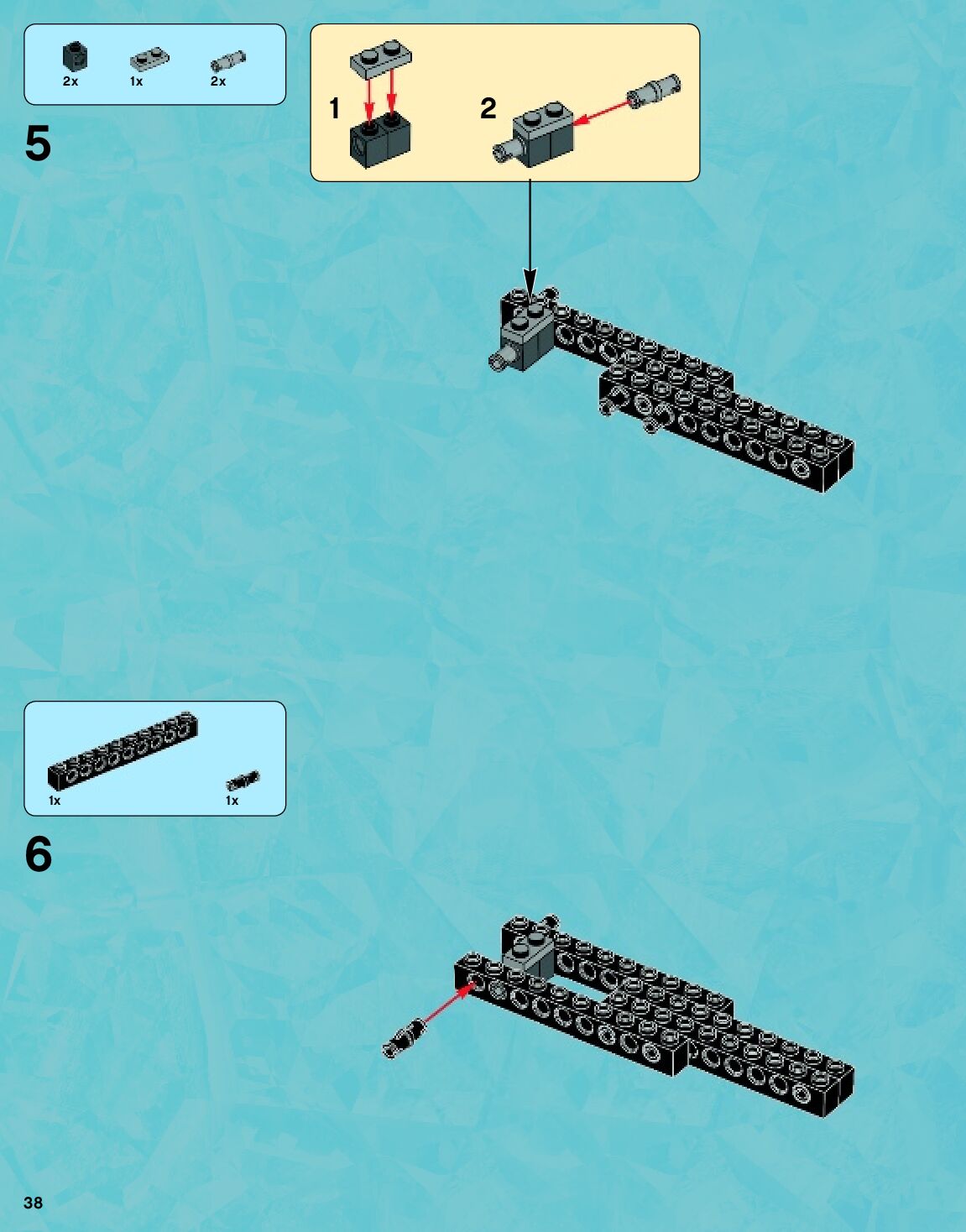 2x 1x 2x

5

1 2

1x 1x

6

38