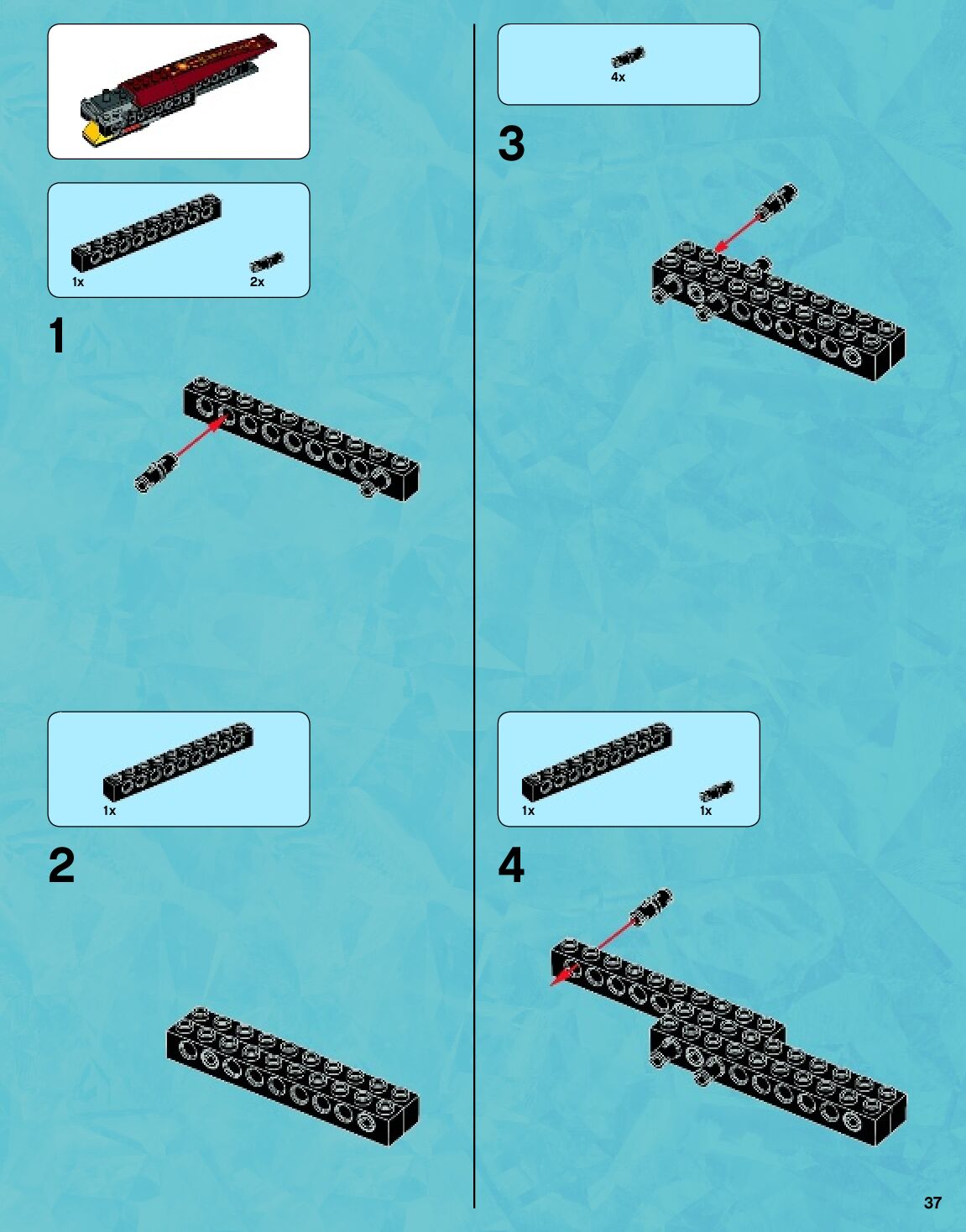 1x
2x

1

1x

2

4x

3

1x
1x

4

37