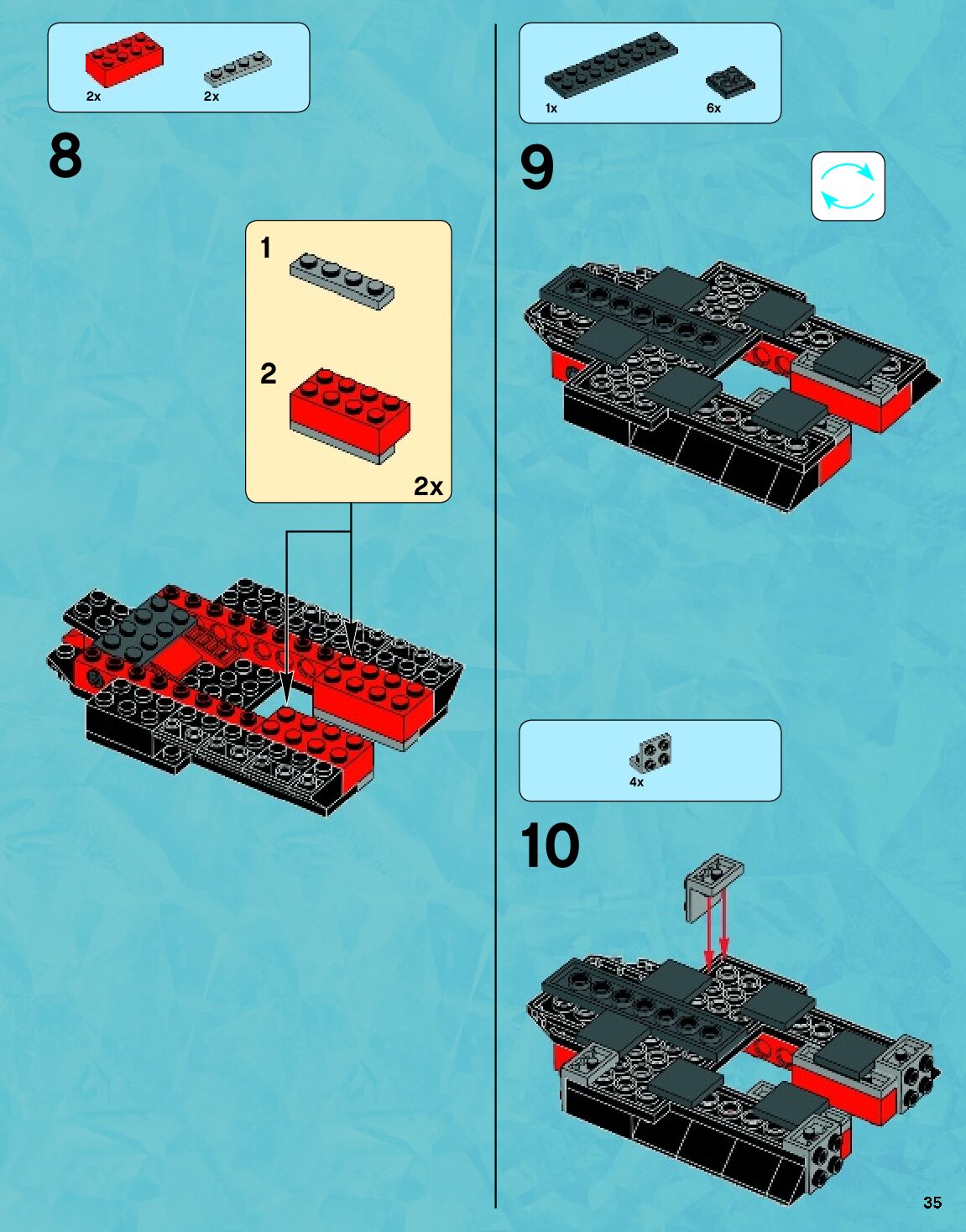 2x 2x

8

1

2

2x

1x 6x

9

4x

10

35