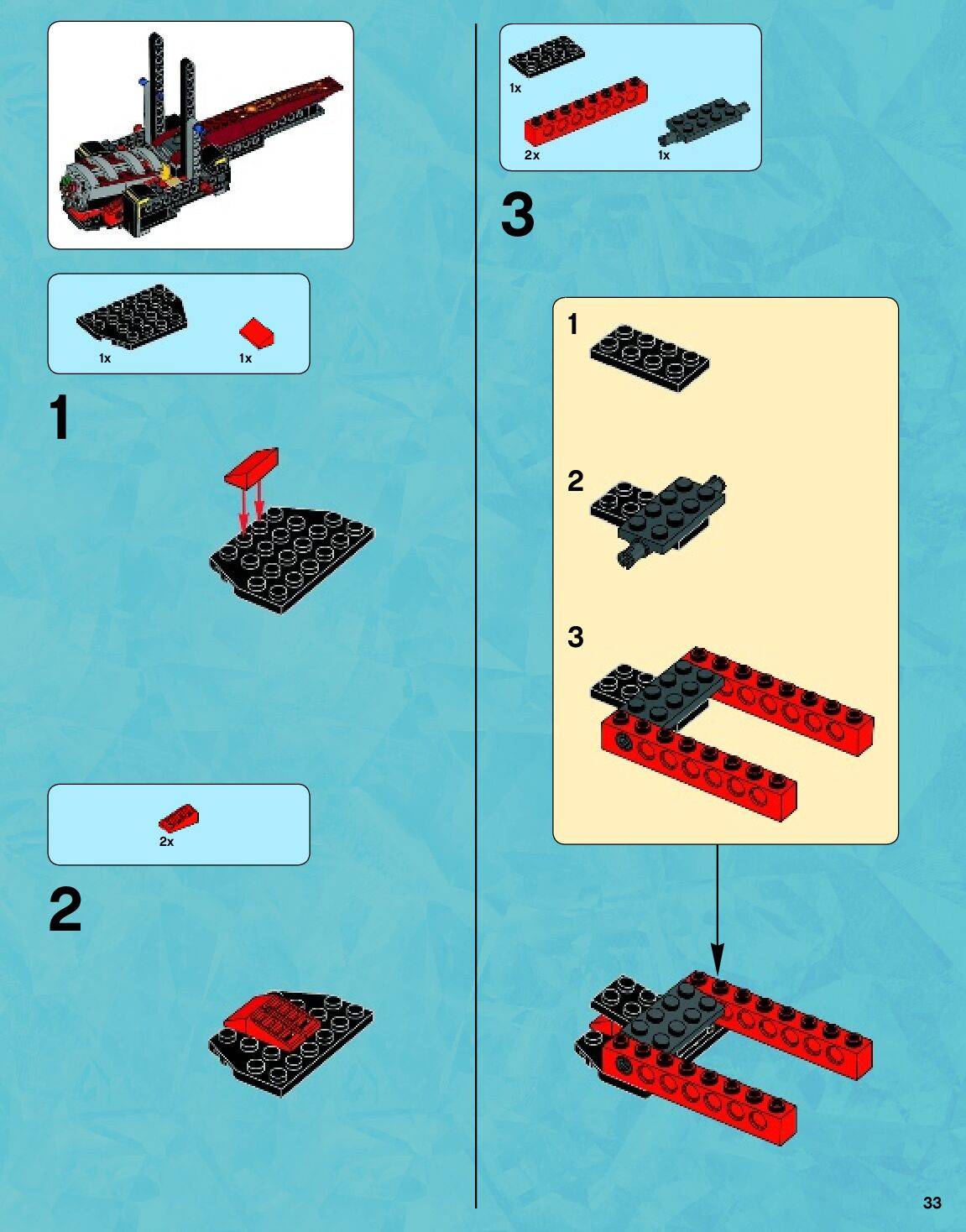 1x
1x

1

2x

2

1x
2x
1x

3

1
2
3

33