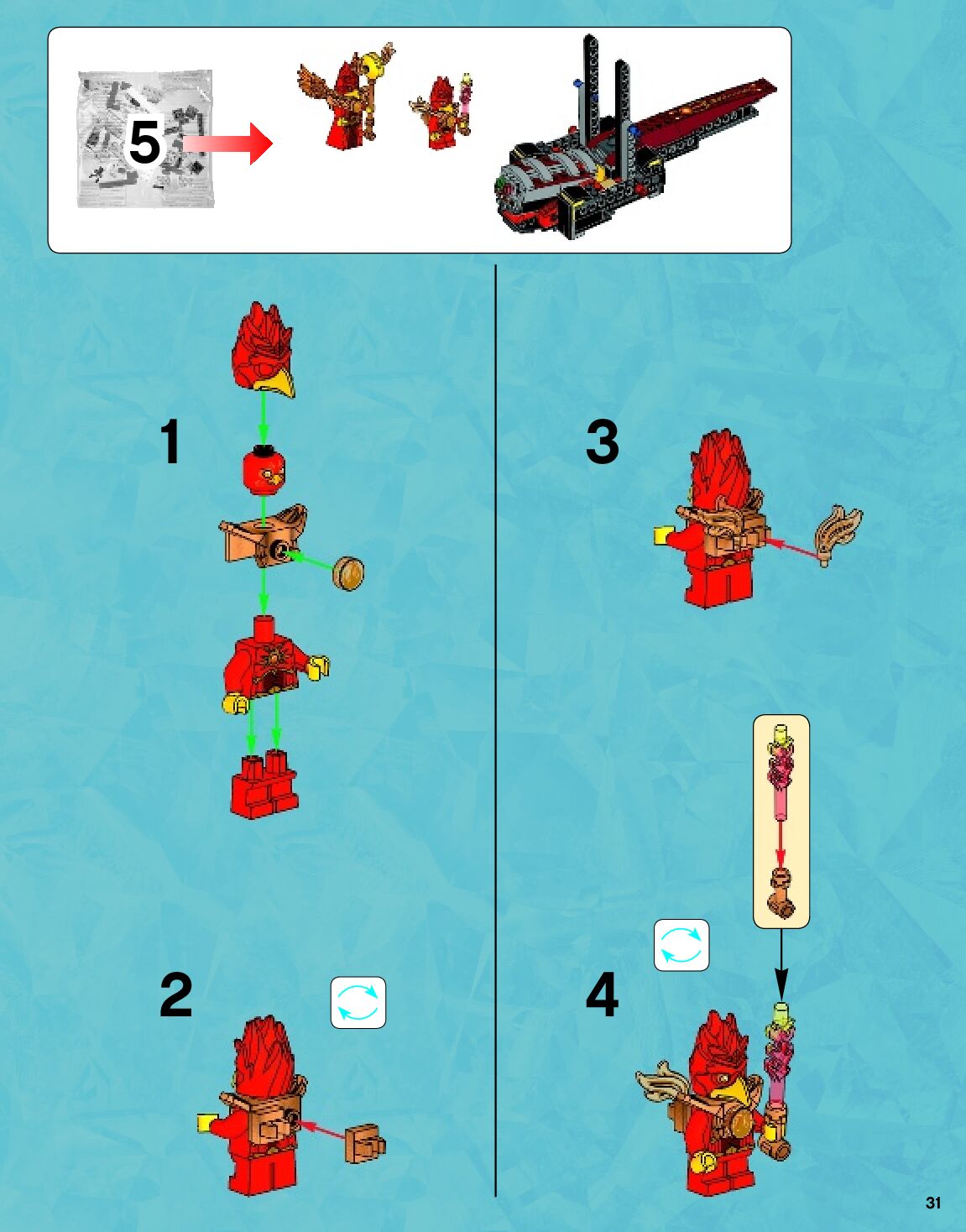 5

1

2

3

4

31