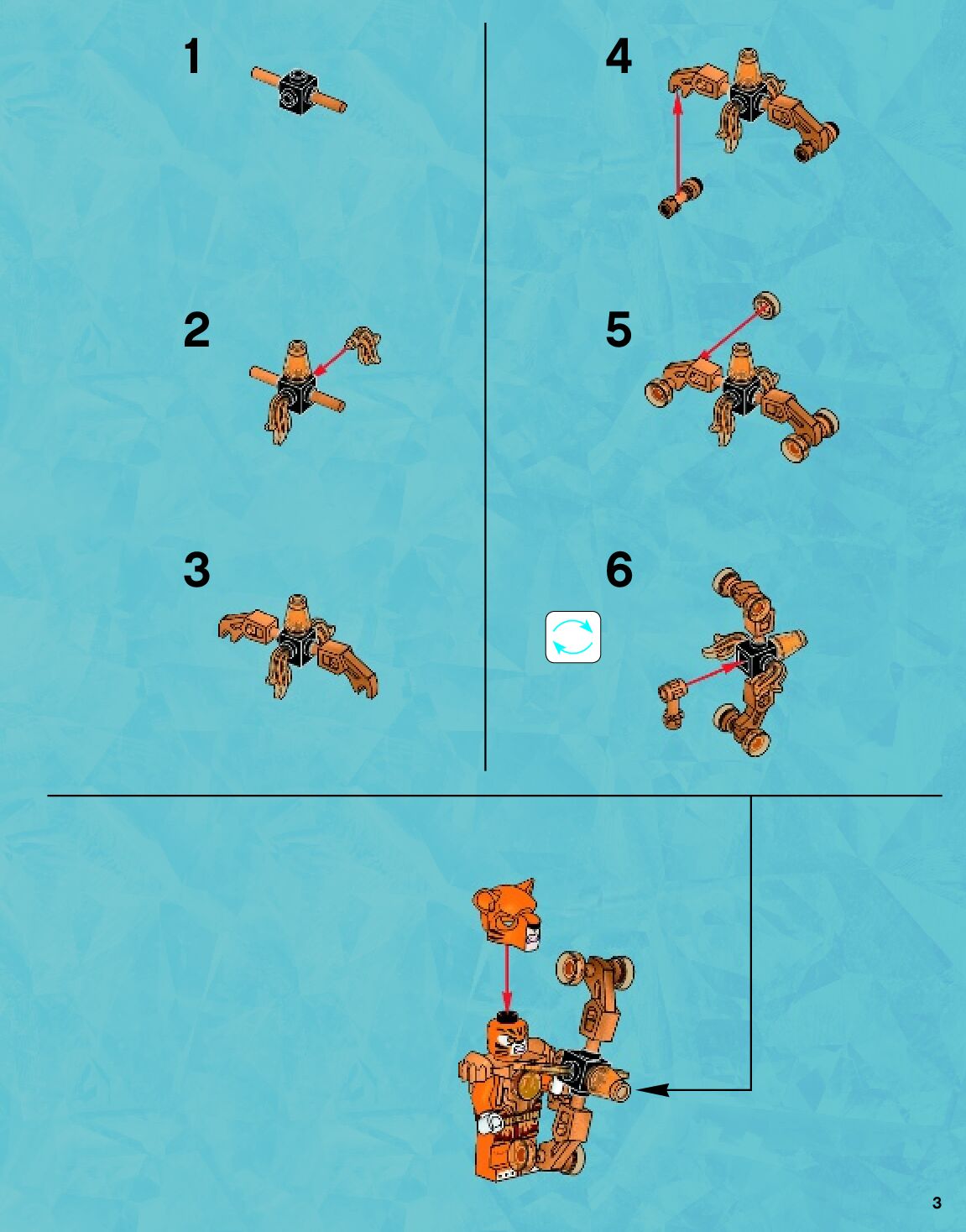 1

2

3

4

5

6

3