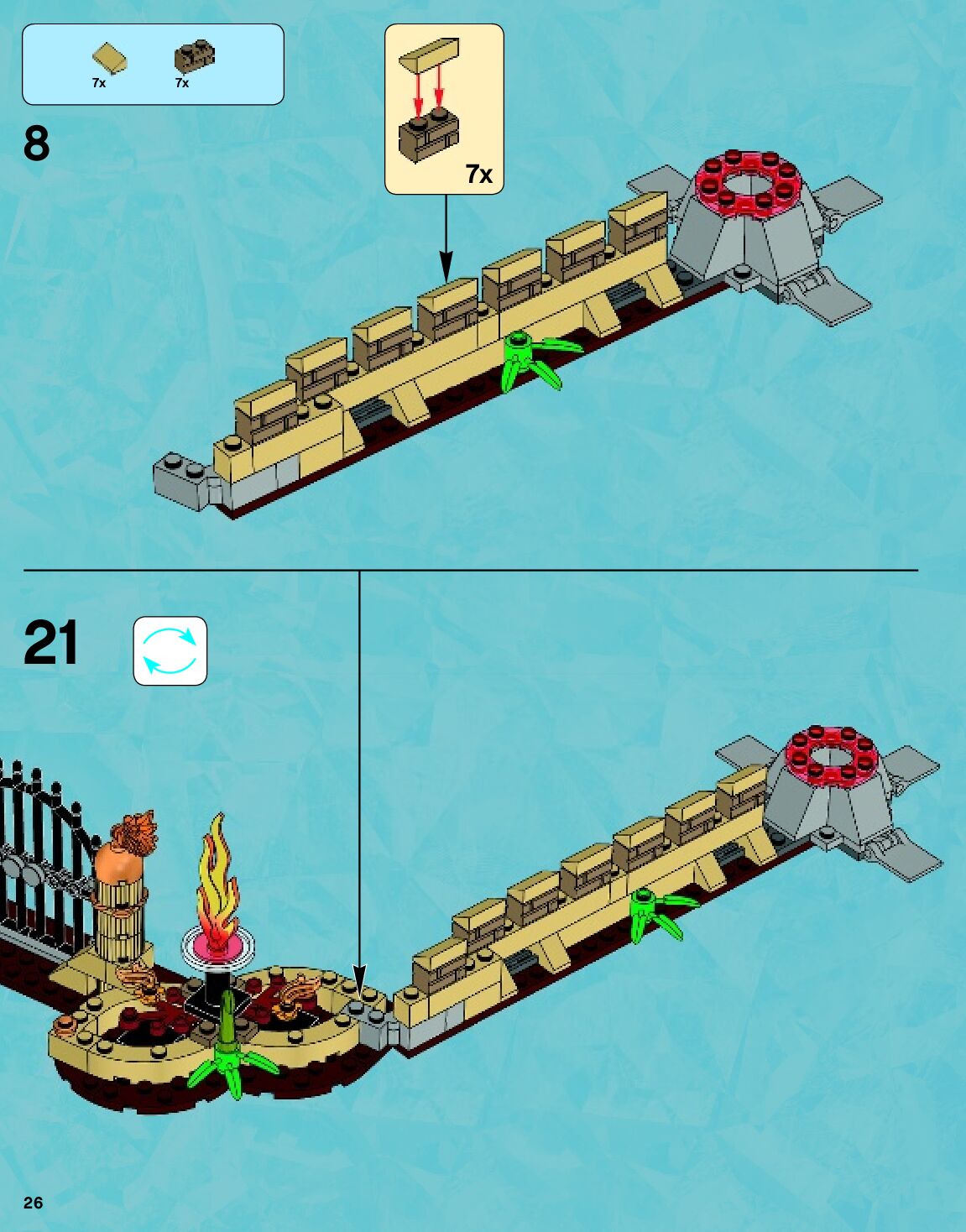 7x 7x

8

7x

21

26