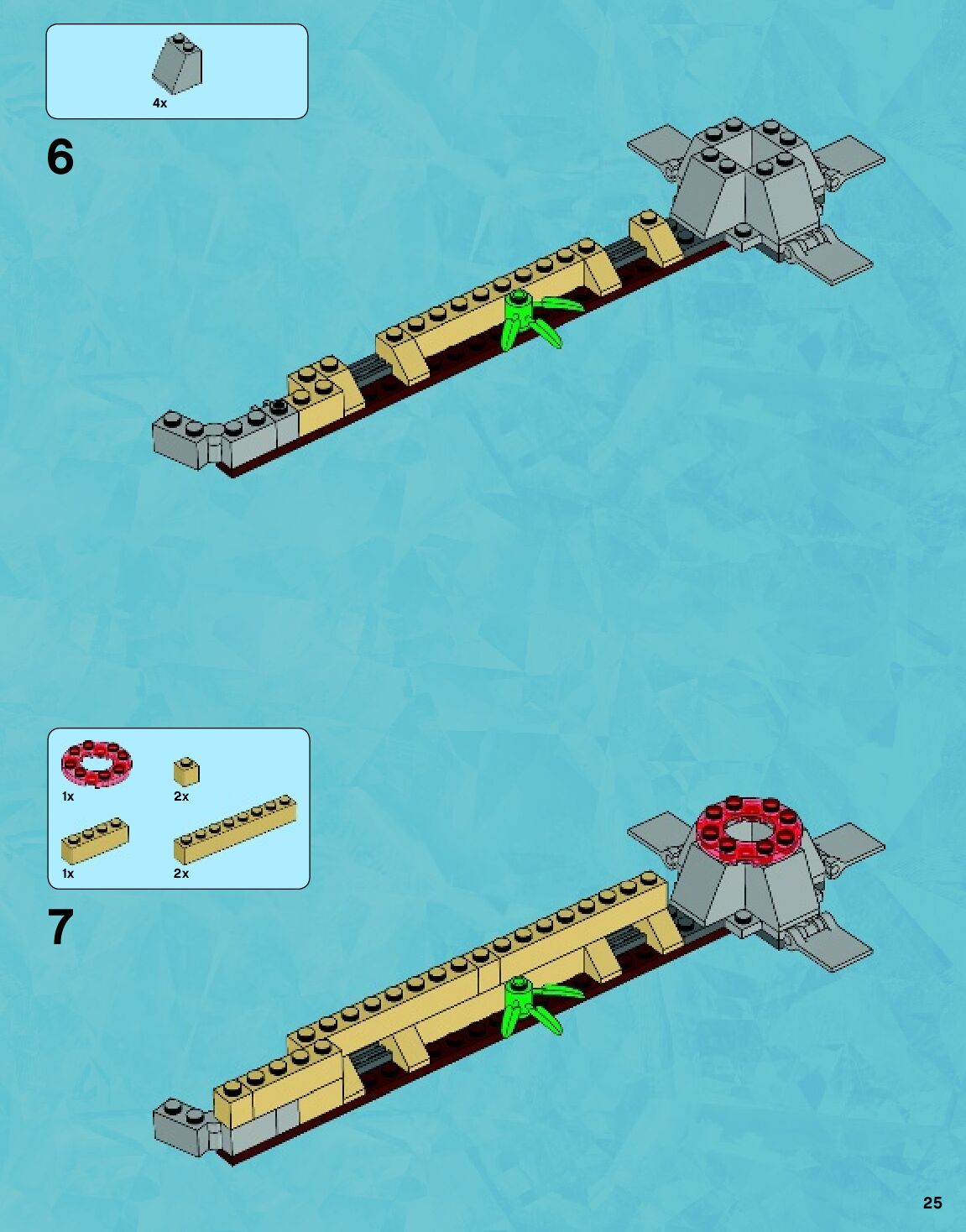 4x

6

1x
2x
1x
2x

7

25