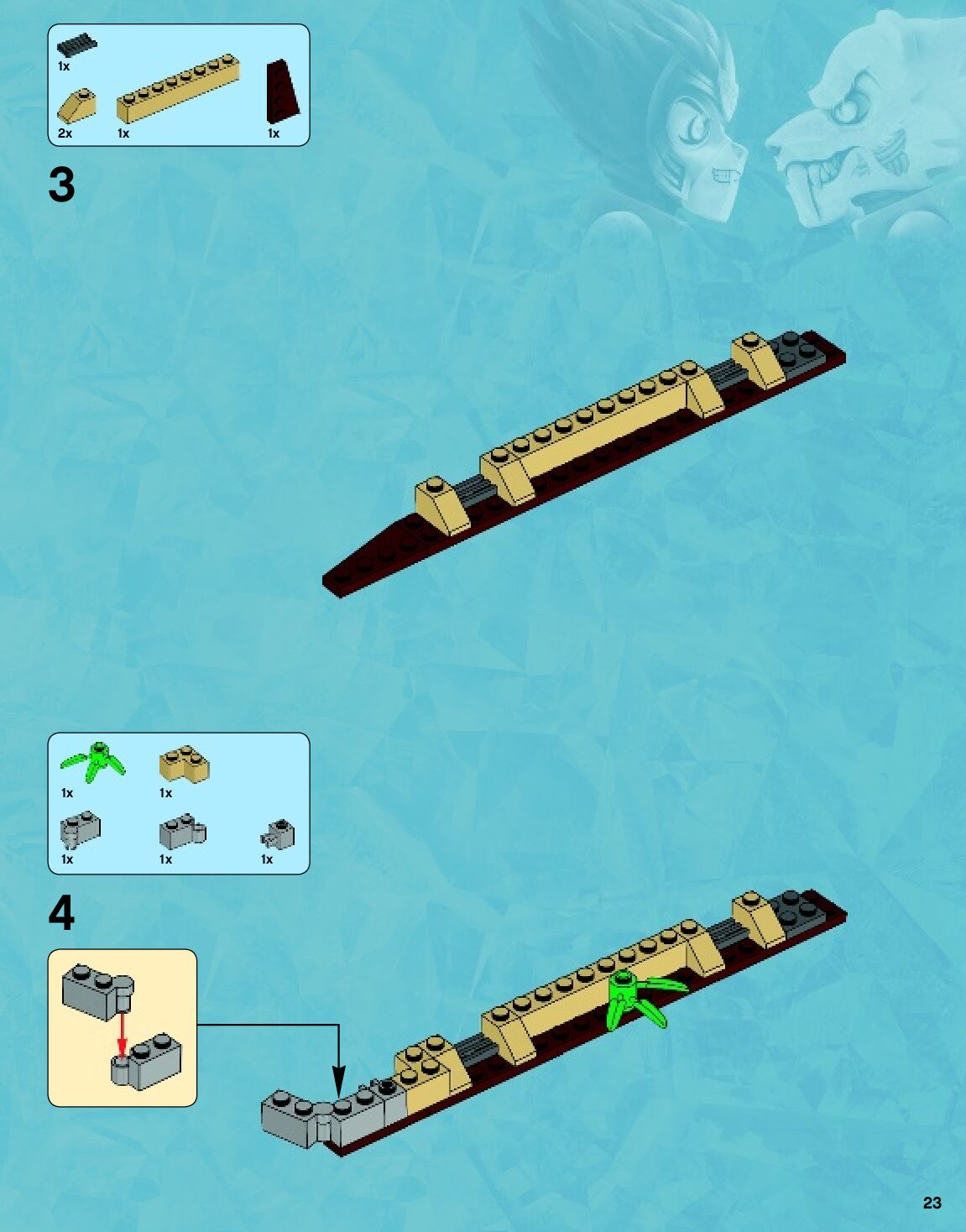 1x
2x
1x
1x

3

1x
1x
1x
1x
1x

4

23