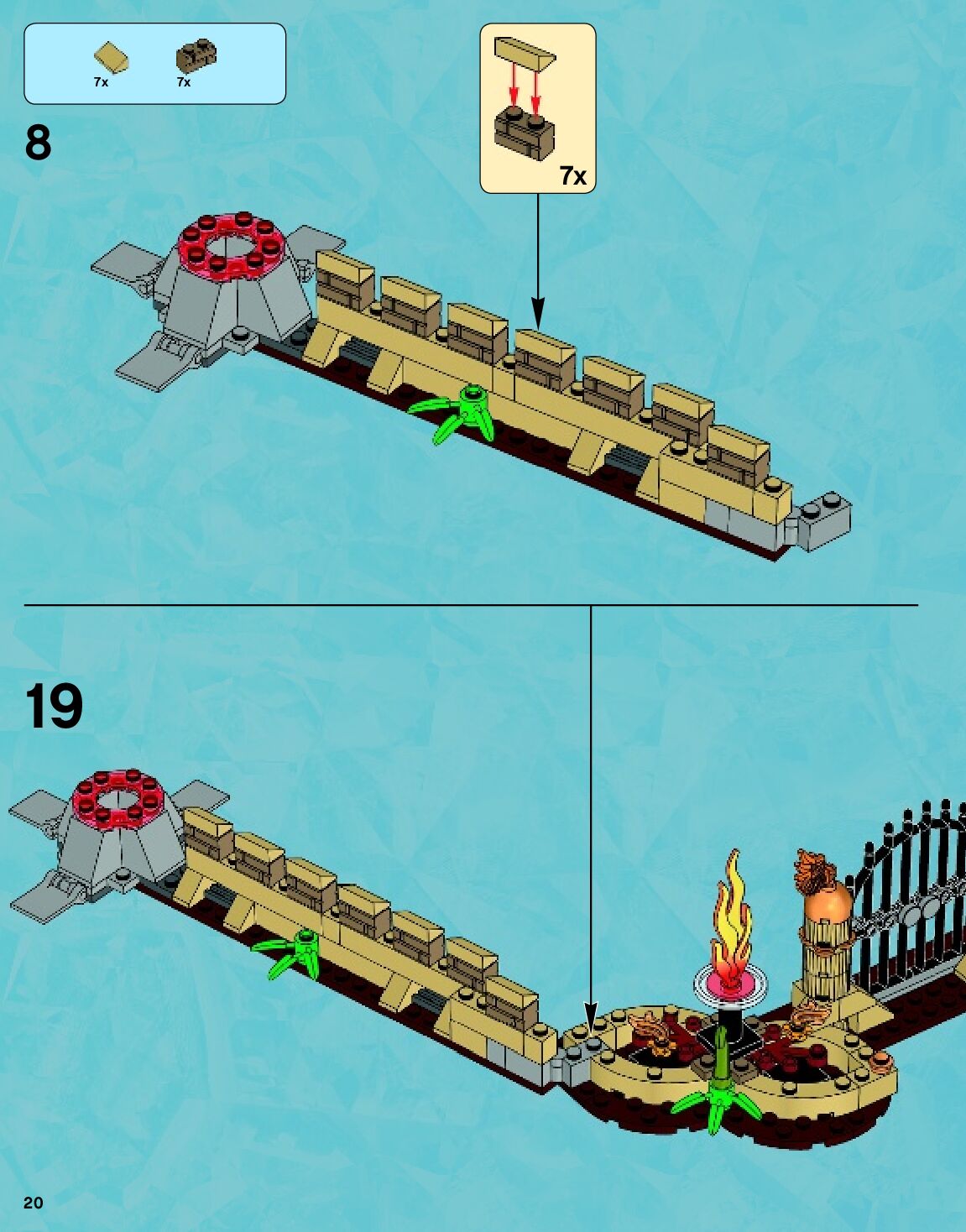 7x 7x

8

7x

19

20