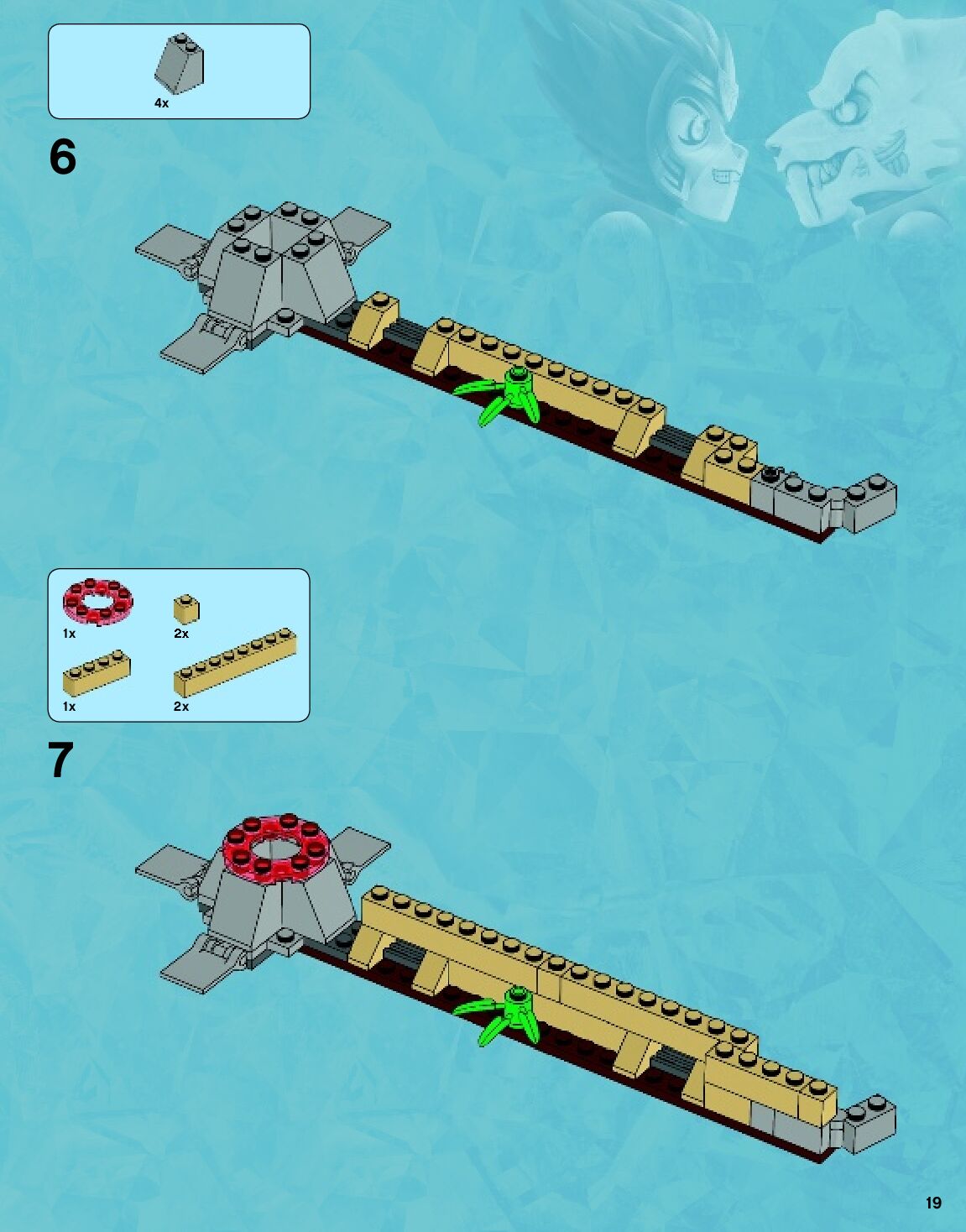 4x

6

1x

2x

1x

2x

7

19