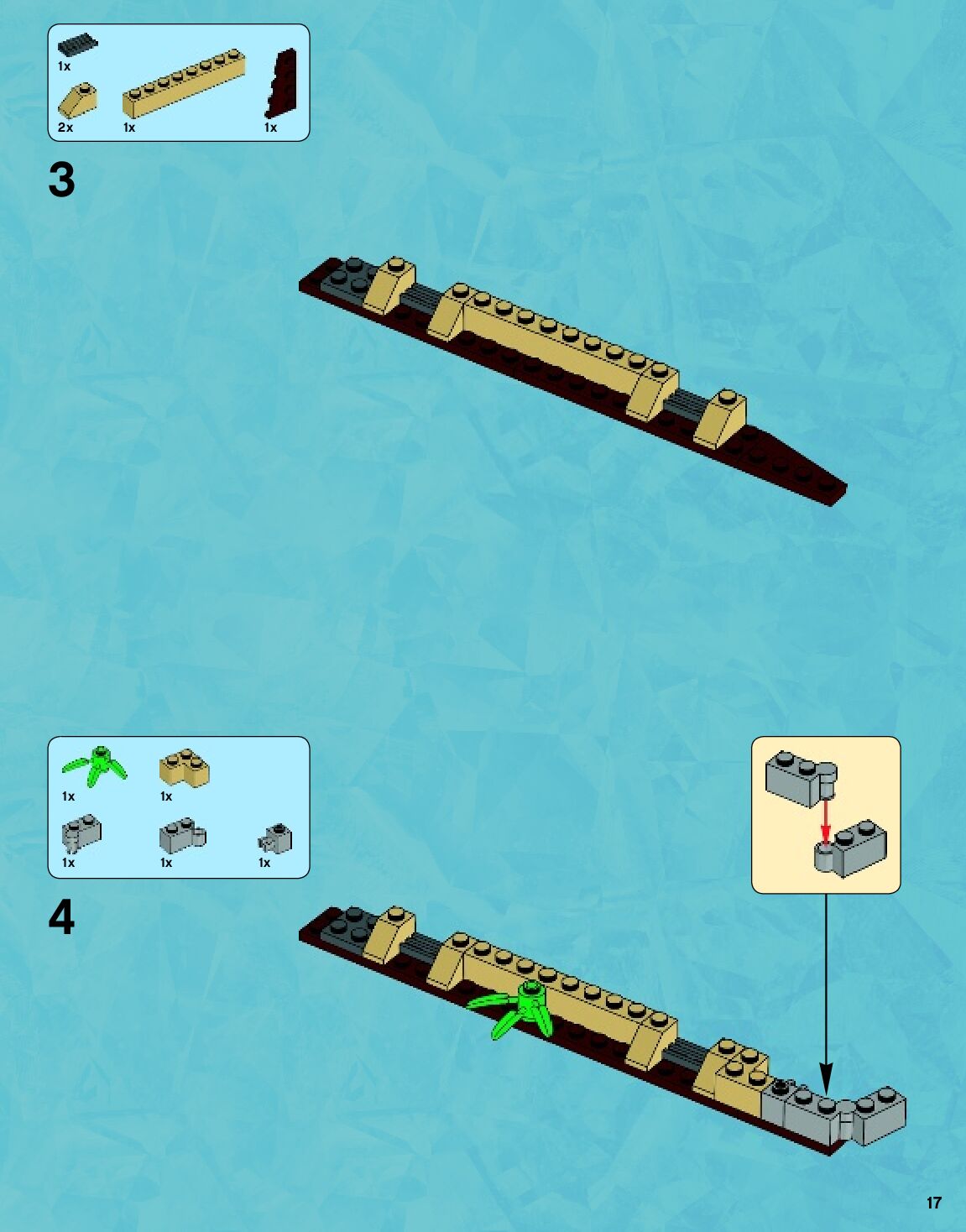 1x
2x
1x
1x

3

1x
1x
1x
1x
1x

4

17