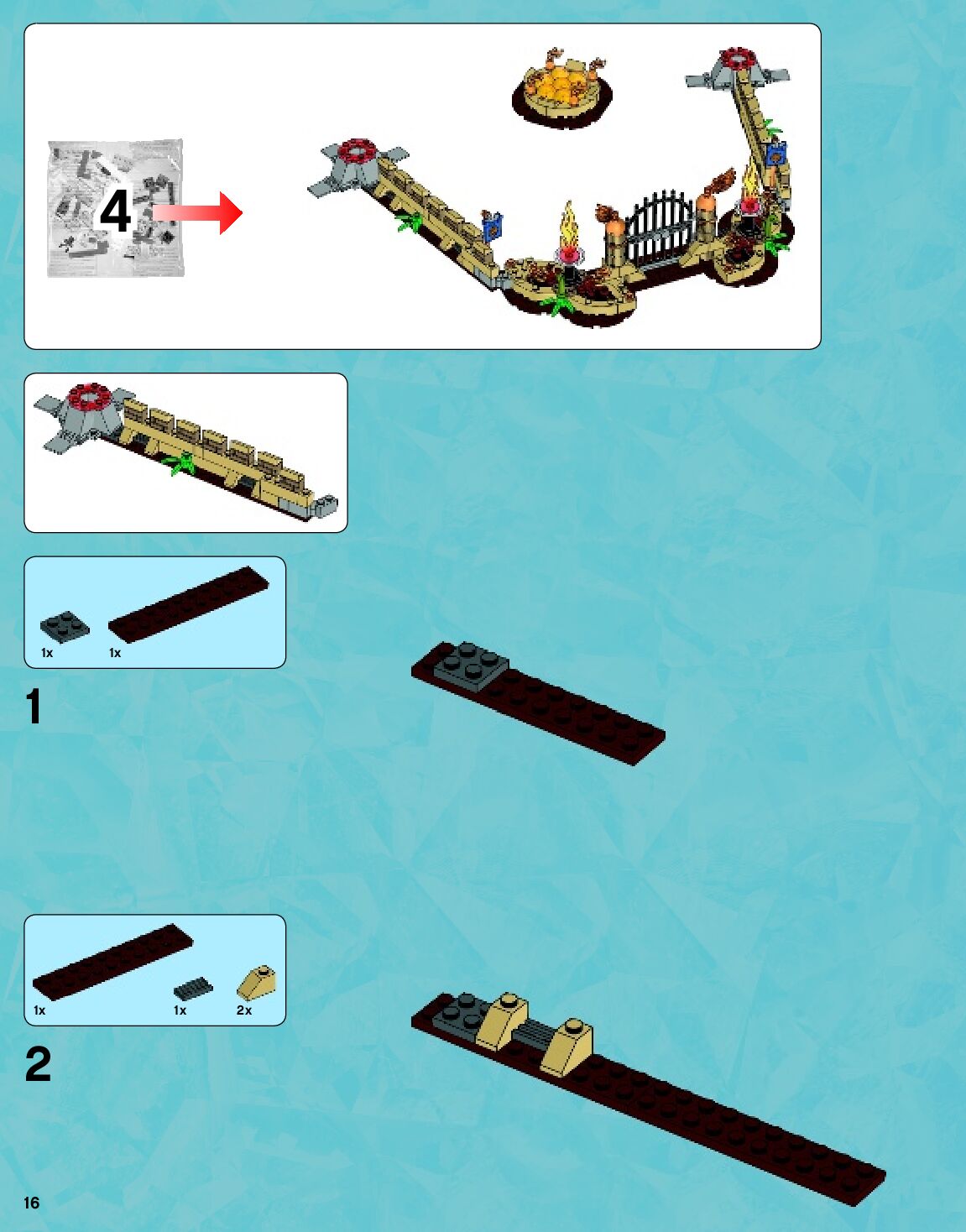 4

1x 1x

1

1x 1x 2x

2

16