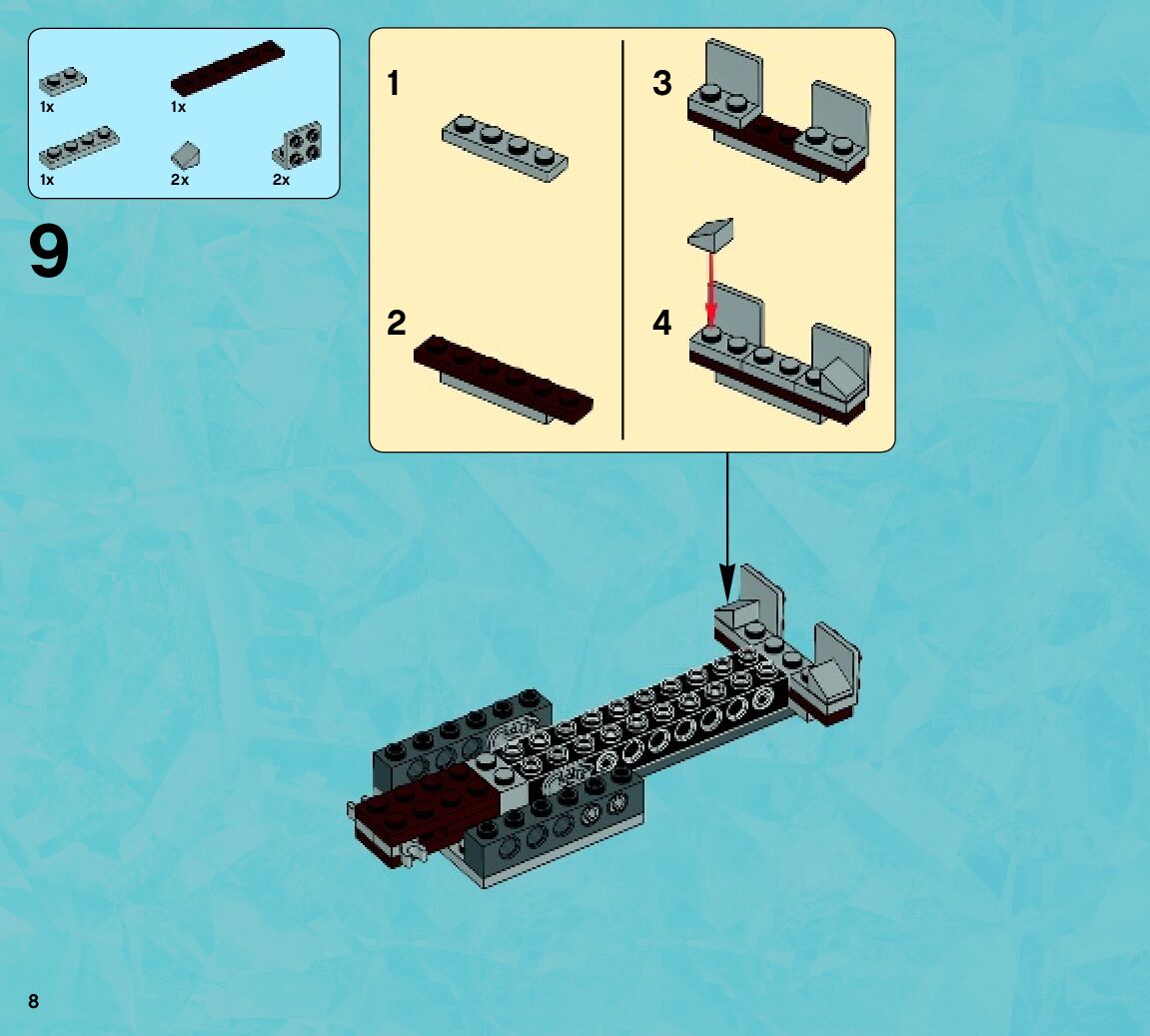 1x
1x
1x
2x
2x

9

1
2
3
4

8