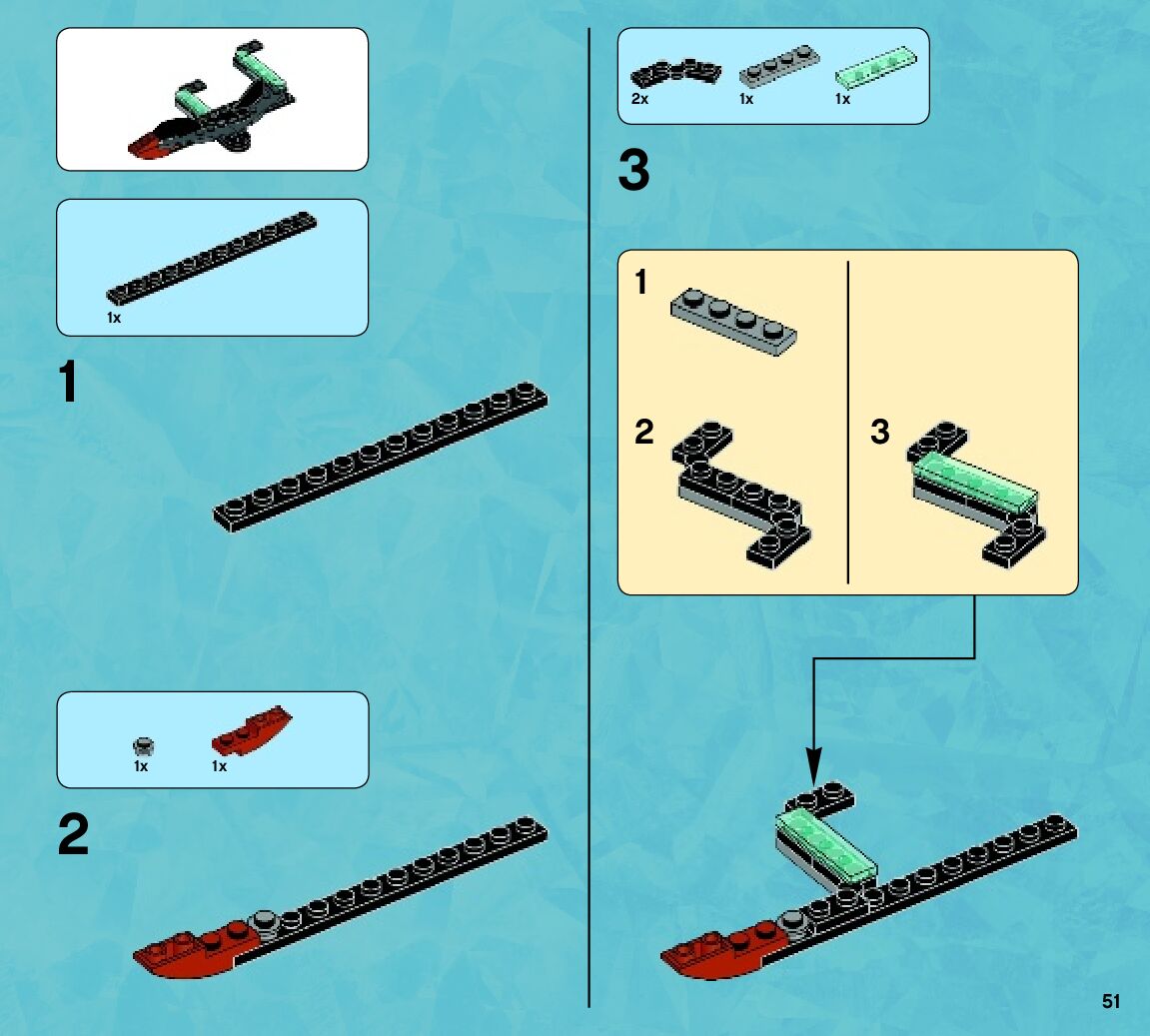 1x

1

1x 1x

2

2x 1x 1x

3

1

2

3

51