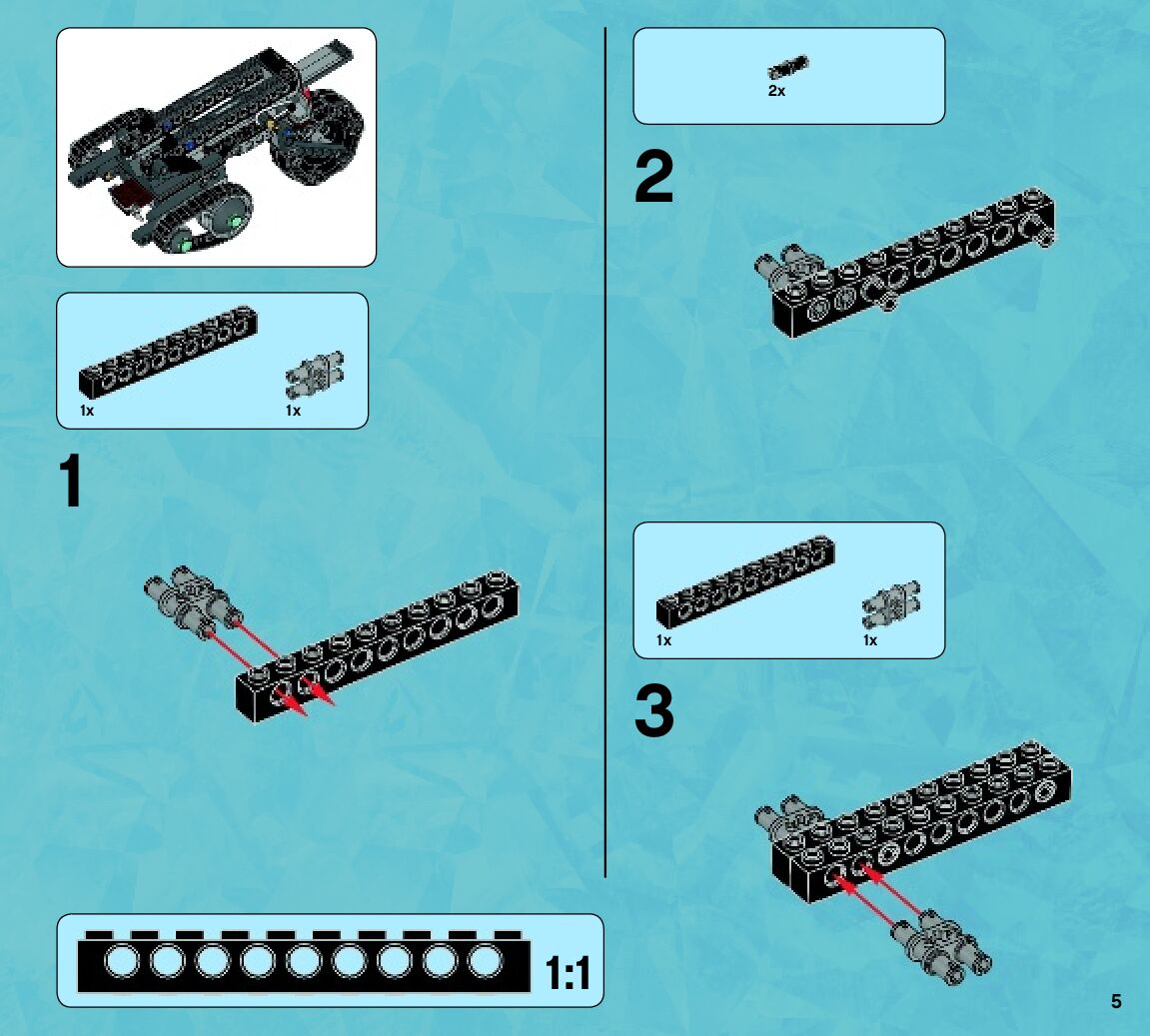 1x

1x

1

1:1

2x

2

1x

1x

3

5