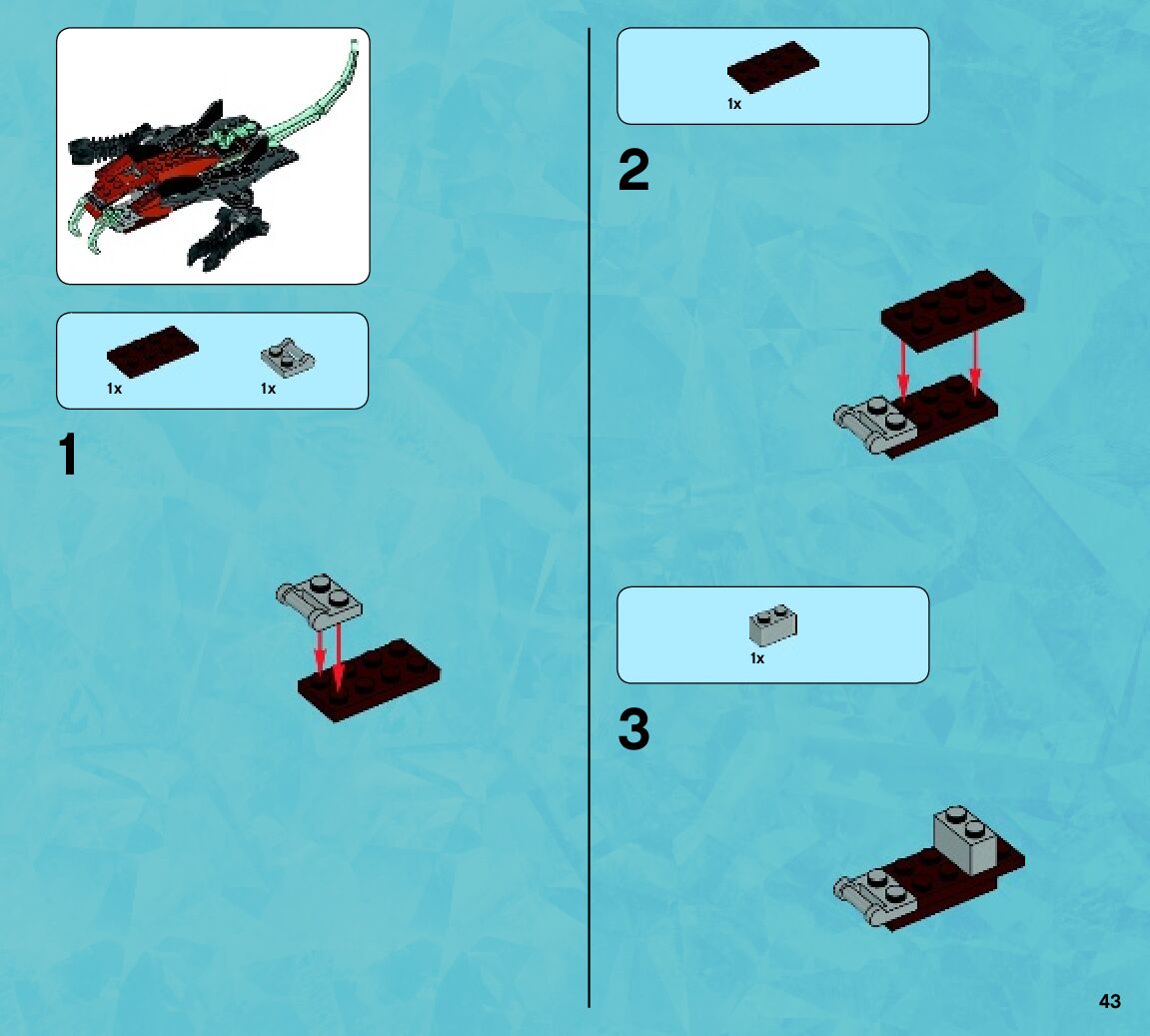 1x 1x

1

1x

2

1x

3

43